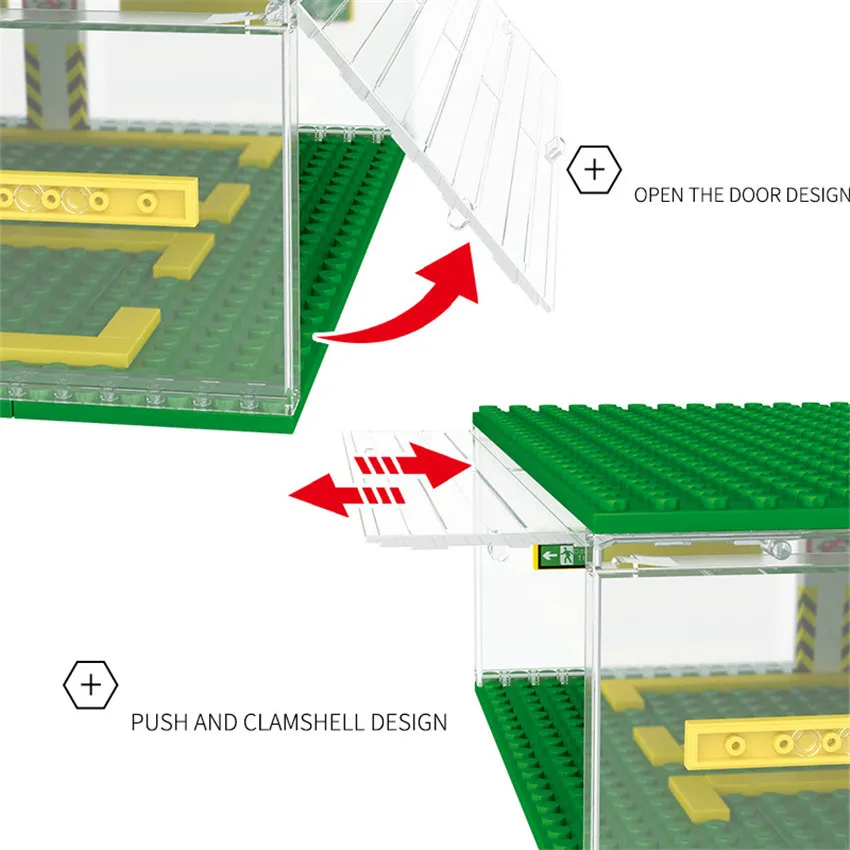 OPEN THE DOOR DESIGN

PUSH AND CLAMSHELL DESIGN