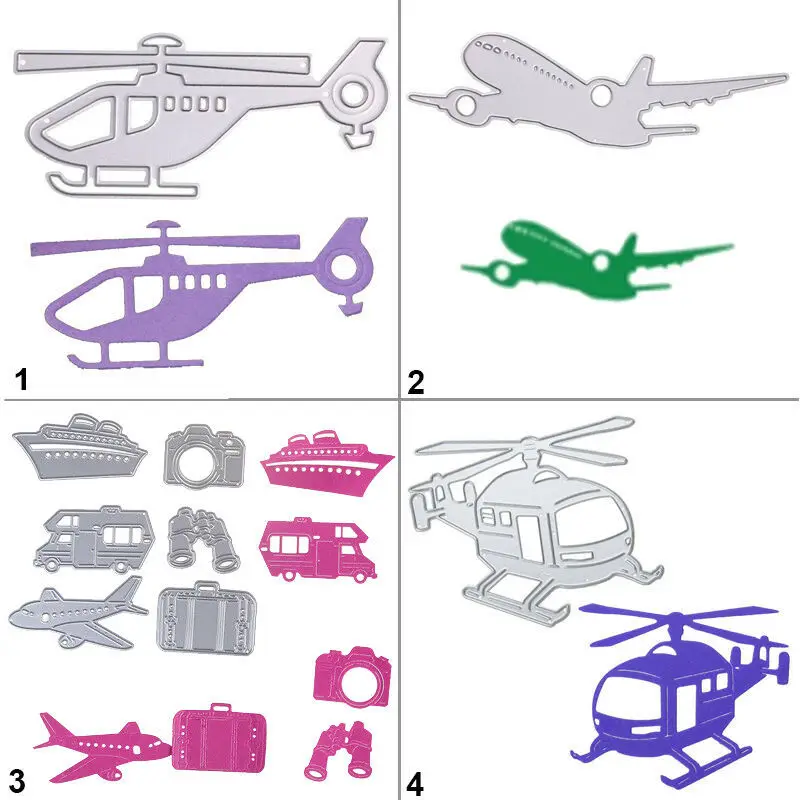 1

2

3

4