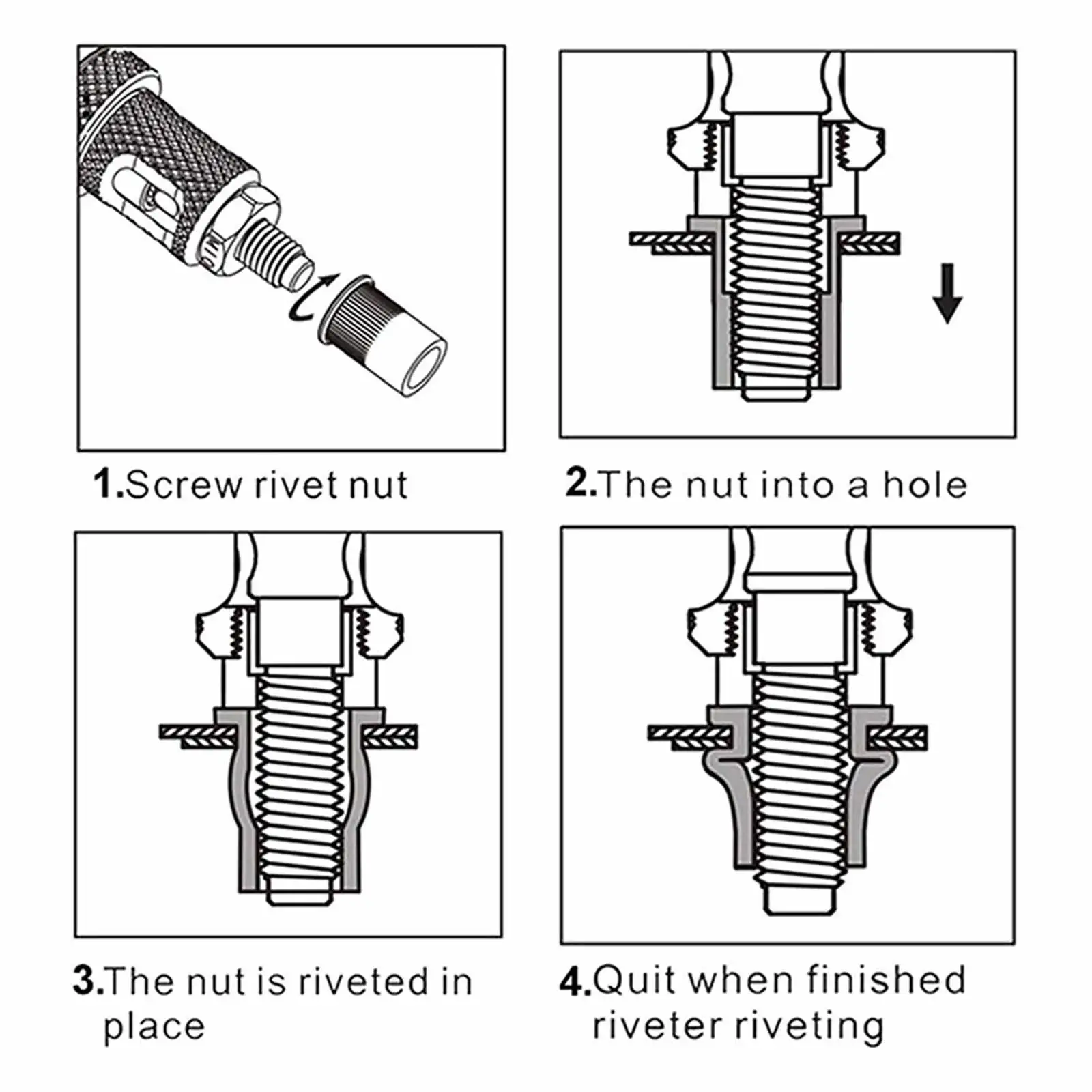 1.Screw rivet nut

2.The nut into a hole

3.The nut is riveted in place

4.Quit when finished riveter riveting