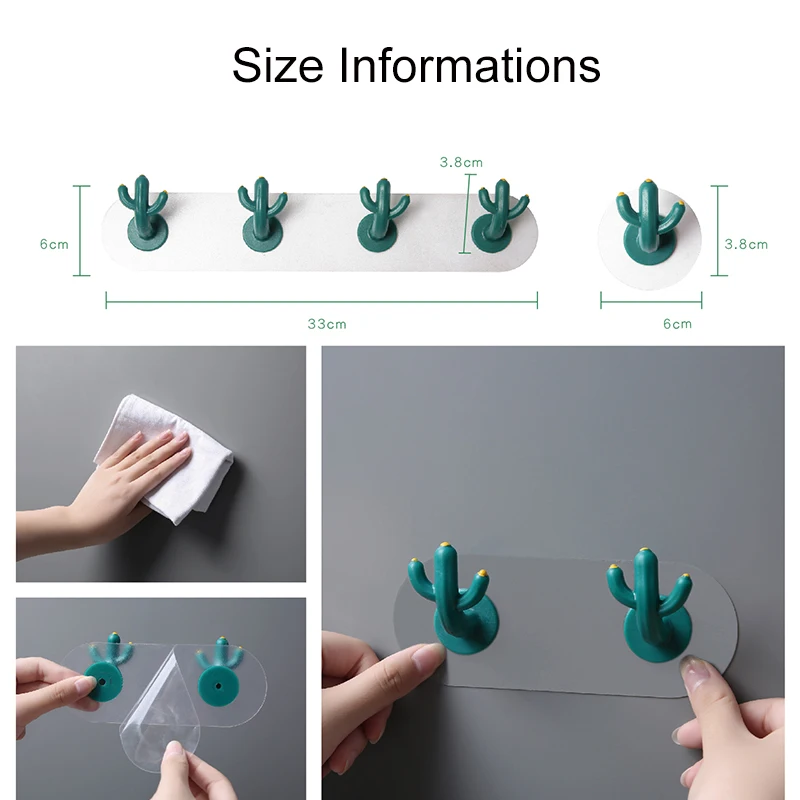 Size Informations

3.8cm

6cm

33cm

3.8cm

6cm