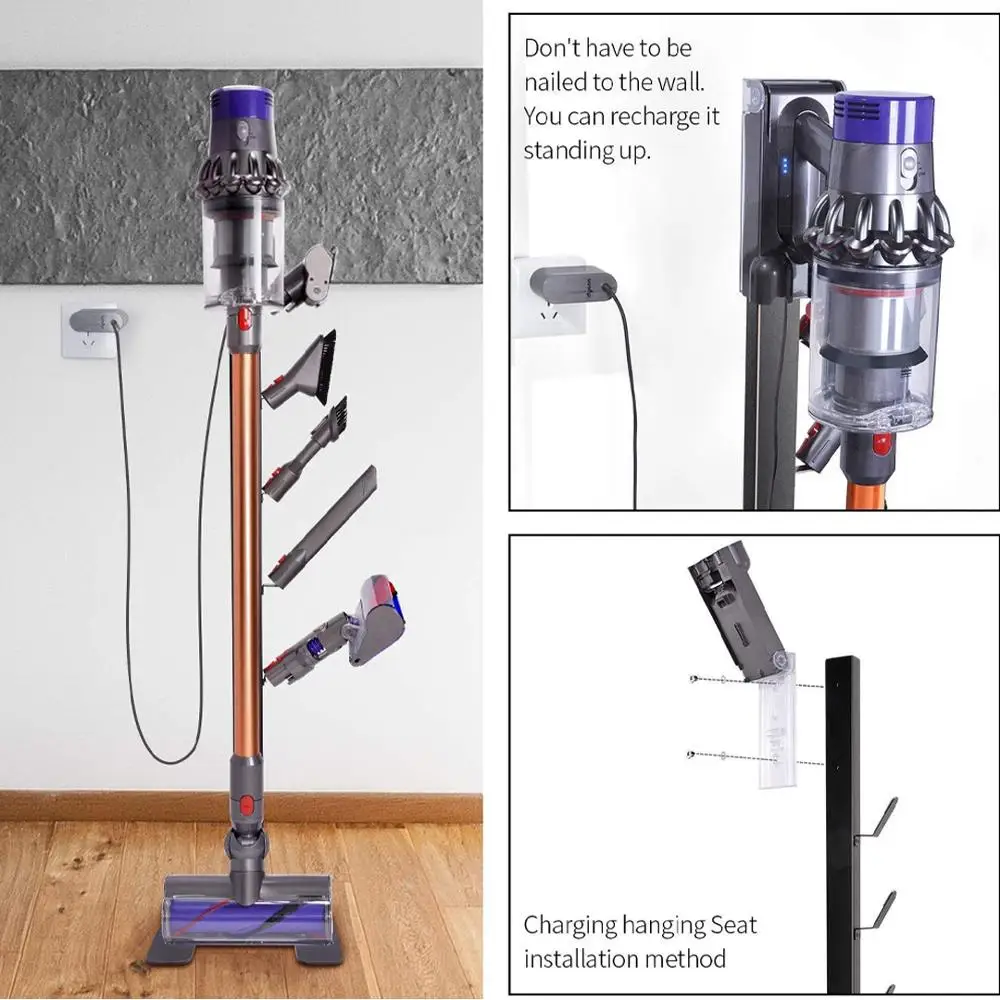 Don't have to be nailed to the wall. You can recharge it standing up.

Charging hanging Seat installation method