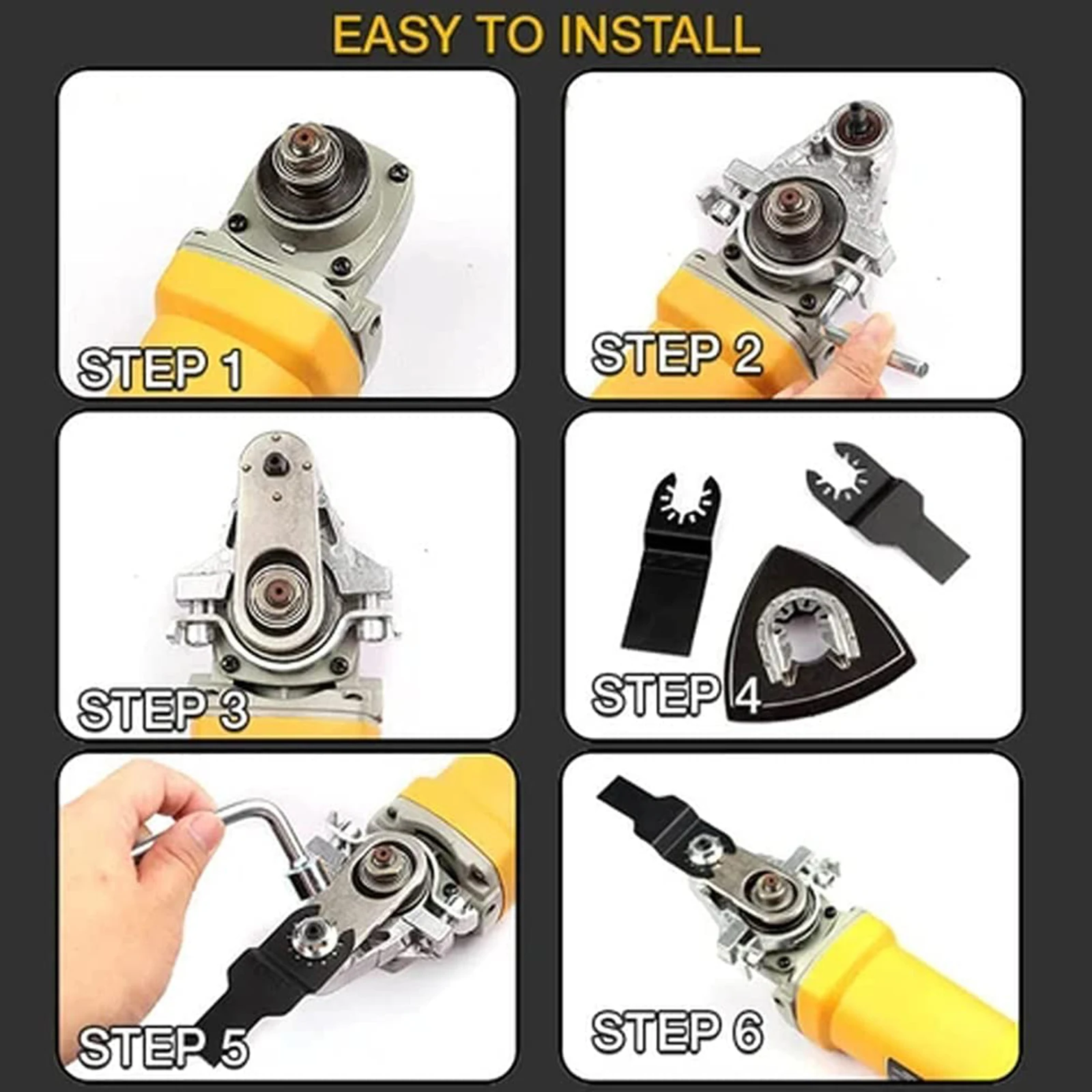 EASY TO INSTALL

STEP 1

STEP 2

STEP 3

STEP 4

STEP 5

STEP 6