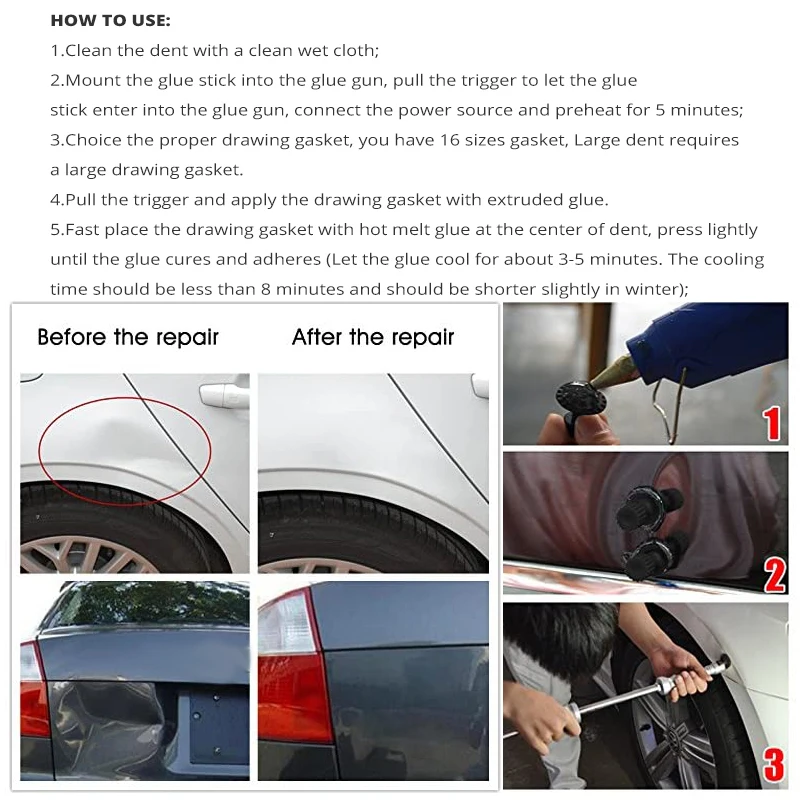 HOW TO USE:

1.Clean the dent with a clean wet cloth;

2.Mount the glue stick into the glue gun, pull the trigger to let the glue stick enter into the glue gun, connect the power source and preheat for 5 minutes;

3.Choice the proper drawing gasket, you have 16 sizes gasket, Large dent requires a large drawing gasket.

4.Pull the trigger and apply the drawing gasket with extruded glue.

5.Fast place the drawing gasket with hot melt glue at the center of dent, press lightly until the glue cures and adheres (Let the glue cool for about 3-5 minutes. The cooling time should be less than 8 minutes and should be shorter slightly in winter);

Before the repair

After the repair

1

2

3