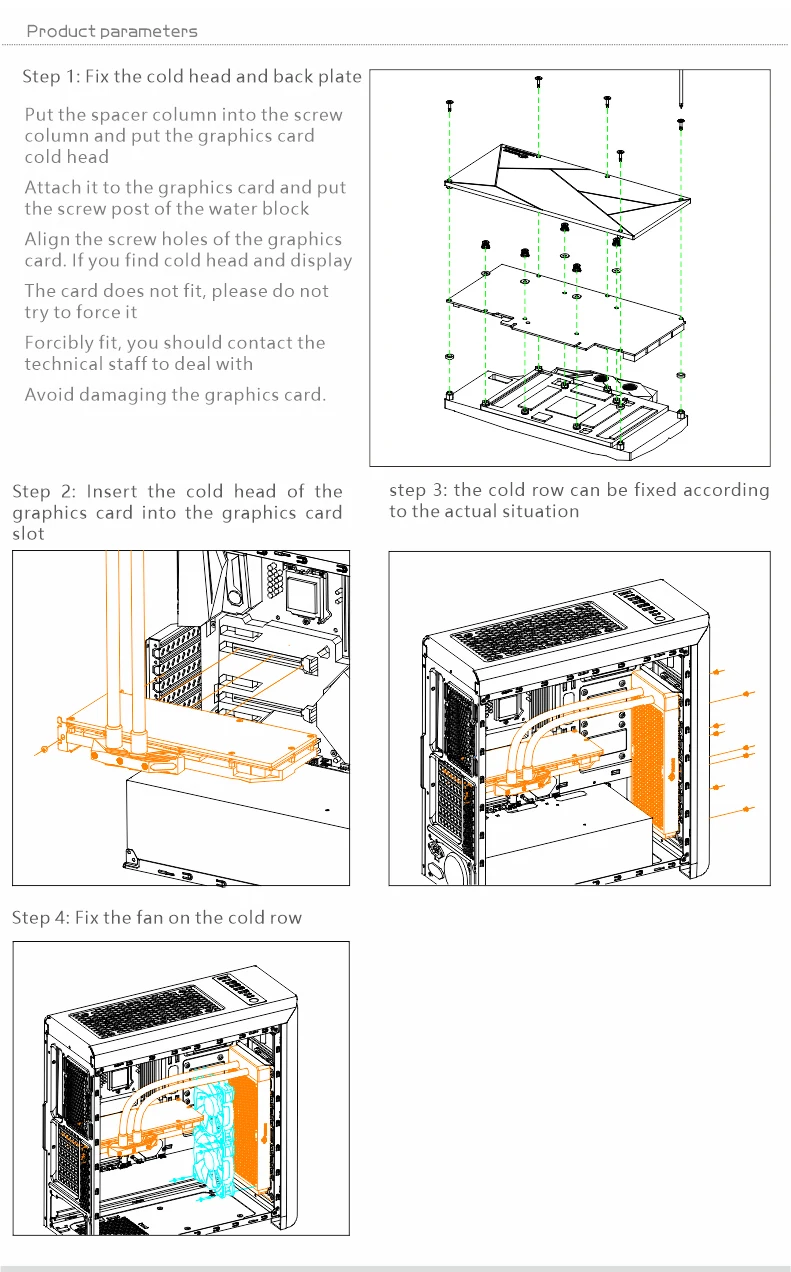 Product parameters

Step 1: Fix the cold head and back plate

Put the spacer column into the screw column and put the graphics card cold head

Attach it to the graphics card and put the screw post of the water block

Align the screw holes of the graphics card. If you find cold head and display

The card does not fit, please do not try to force it

Forcibly fit, you should contact the technical staff to deal with

Avoid damaging the graphics card.

Step 2: Insert the cold head of the graphics card into the graphics card slot

step 3: the cold row can be fixed according to the actual situation

Step 4: Fix the fan on the cold row