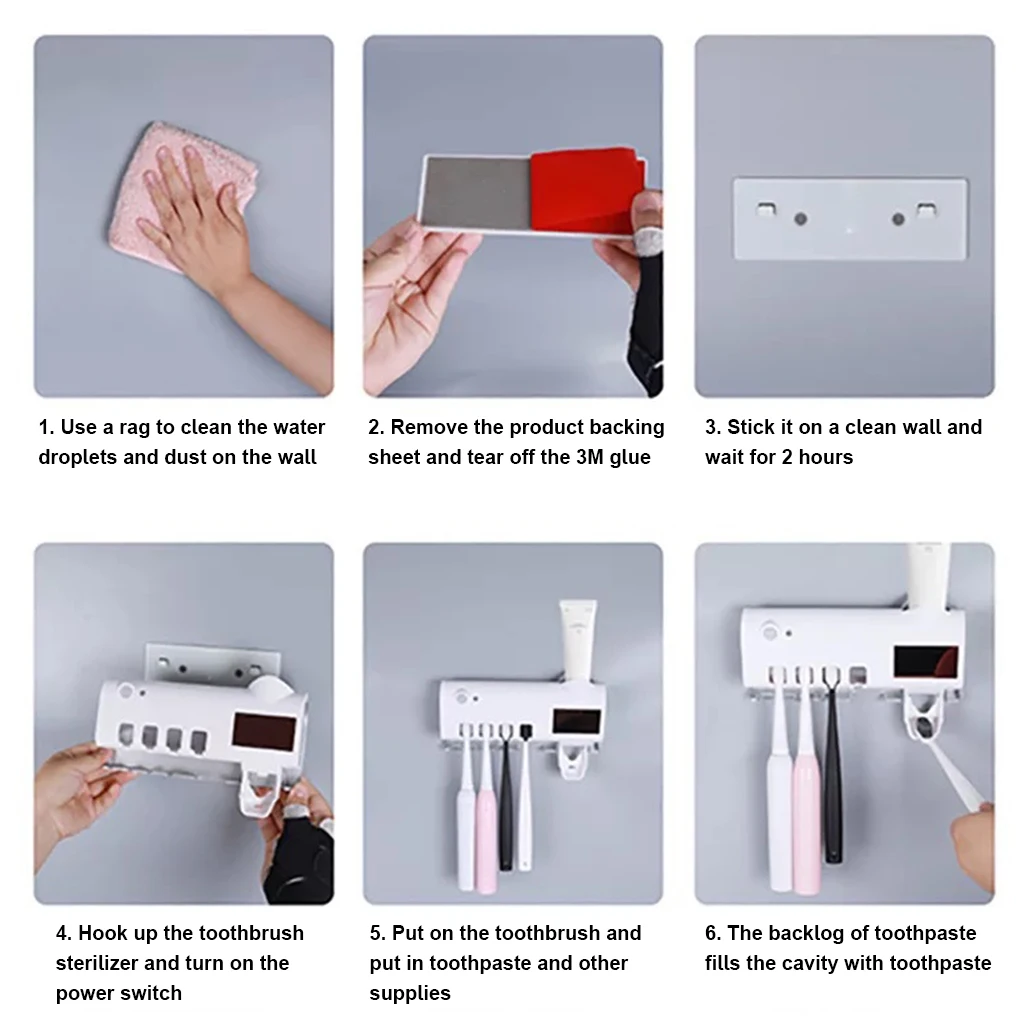 1. Use a rag to clean the water droplets and dust on the wall

2. Remove the product backing sheet and tear off the 3M glue

3. Stick it on a clean wall and wait for 2 hours

4. Hook up the toothbrush sterilizer and turn on the power switch

5. Put on the toothbrush and put in toothpaste and other supplies

6. The backlog of toothpaste fills the cavity with toothpaste