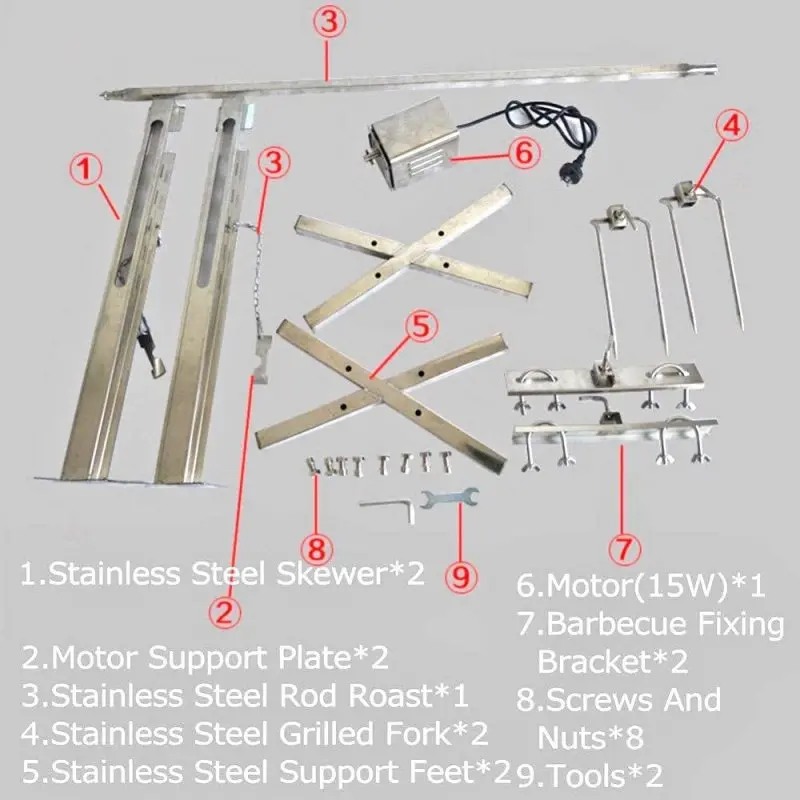 3

1

3

6

4

5

8

9

7

2

1.Stainless Steel Skewer*2

2.Motor Support Plate*2
3.Stainless Steel Rod Roast*1
4.Stainless Steel Grilled Fork*2
5.Stainless Steel Support Feet*2

6.Motor(15W)*1
7.Barbecue Fixing Bracket*2
8.Screws And Nuts*8
9.Tools*2