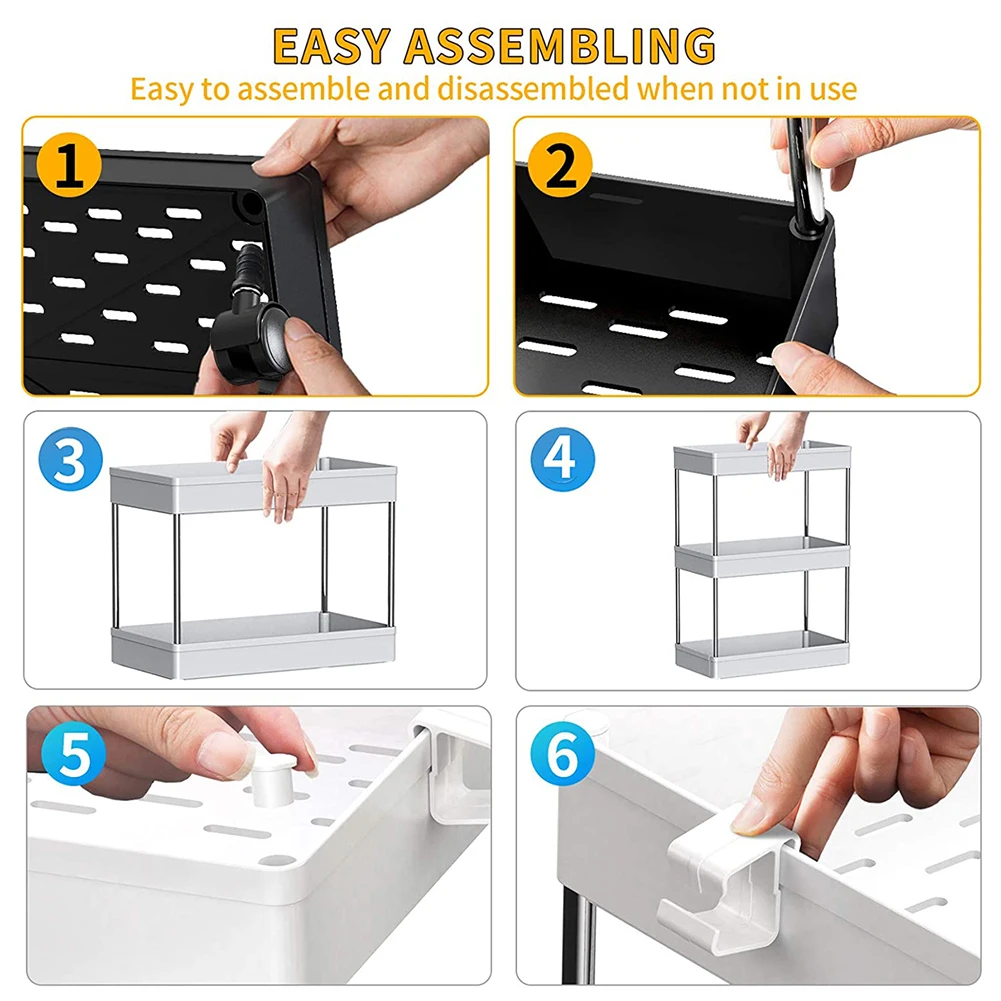 EASY ASSEMBLING
Easy to assemble and disassembled when not in use

1

2

3

4

5

6