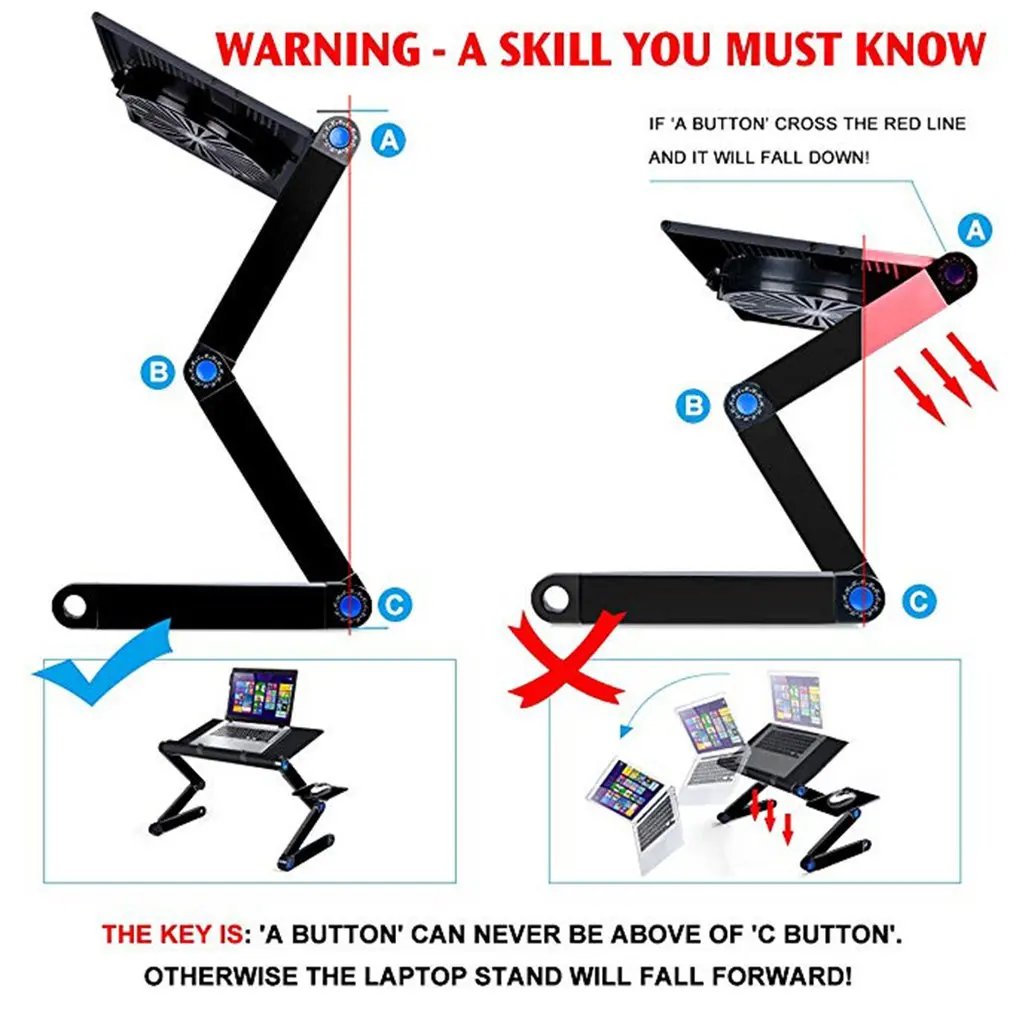 WARNING - A SKILL YOU MUST KNOW

A

B

C

IF 'A BUTTON' CROSS THE RED LINE AND IT WILL FALL DOWN!

A

B

C

THE KEY IS: 'A BUTTON' CAN NEVER BE ABOVE OF 'C BUTTON'. OTHERWISE THE LAPTOP STAND WILL FALL FORWARD!