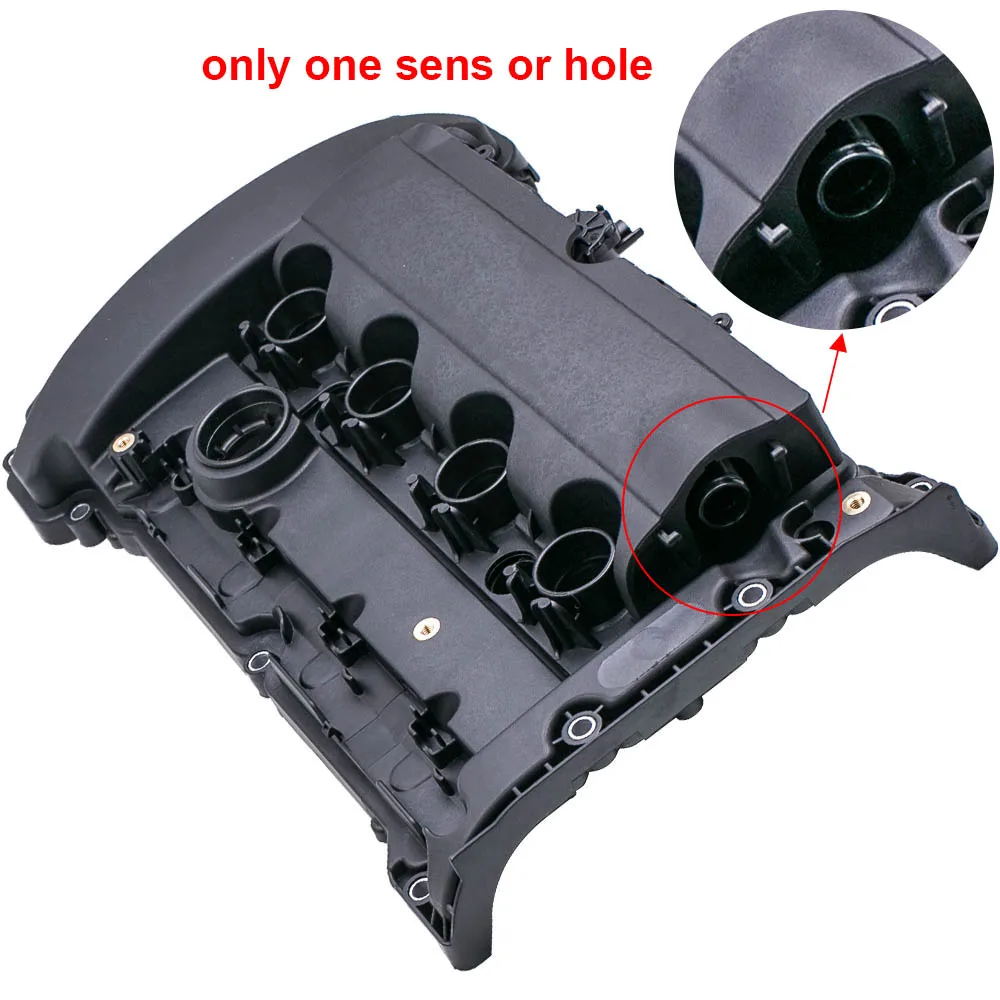 only one sens or hole