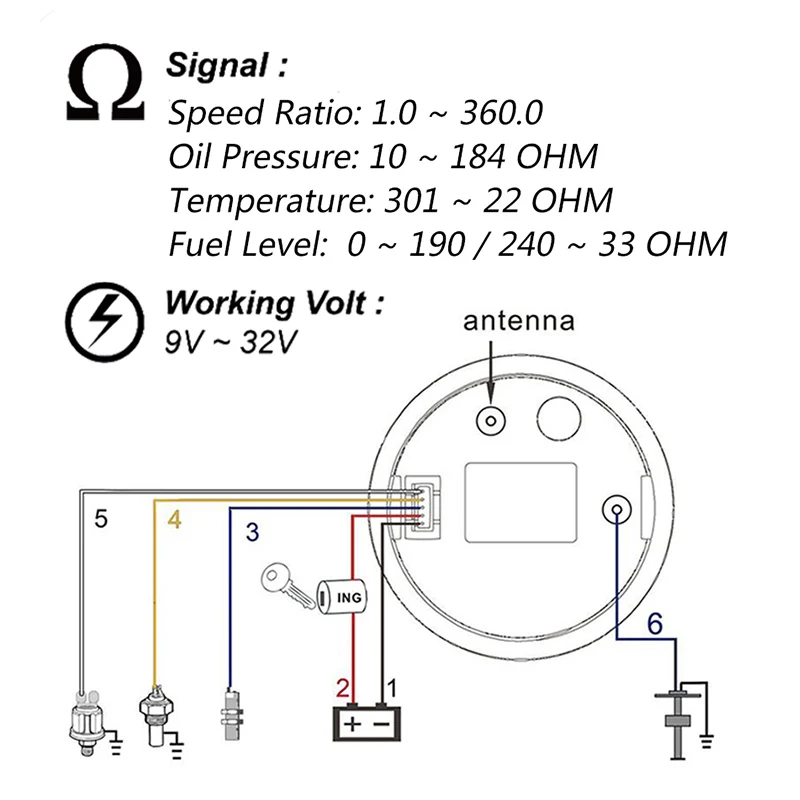 Ω Signal :
Speed Ratio: 1.0 ~ 360.0
Oil Pressure: 10 ~ 184 OHM
Temperature: 301 ~ 22 OHM
Fuel Level: 0 ~ 190 / 240 ~ 33 OHM

Working Volt :
9V ~ 32V

antenna

5
4
3
ING
6
2
1
+ −