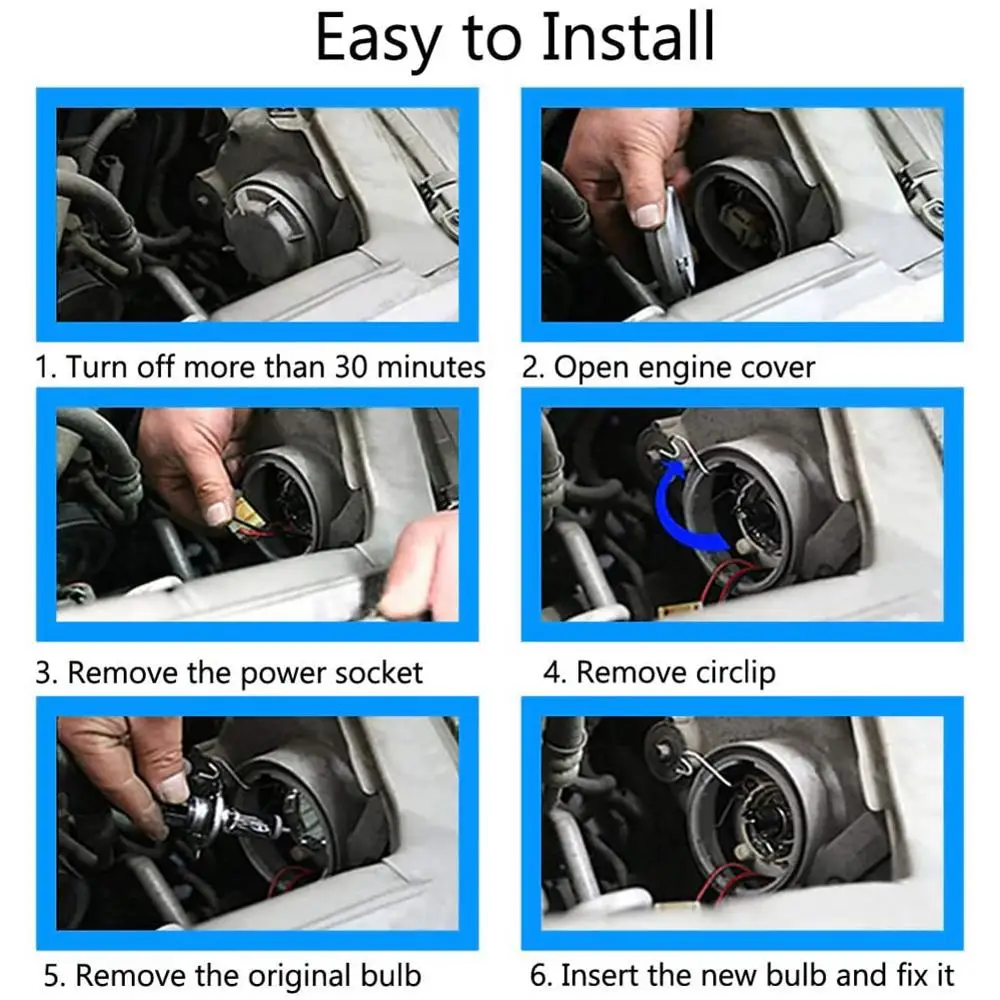 Easy to Install

1. Turn off more than 30 minutes

2. Open engine cover

3. Remove the power socket

4. Remove circlip

5. Remove the original bulb

6. Insert the new bulb and fix it