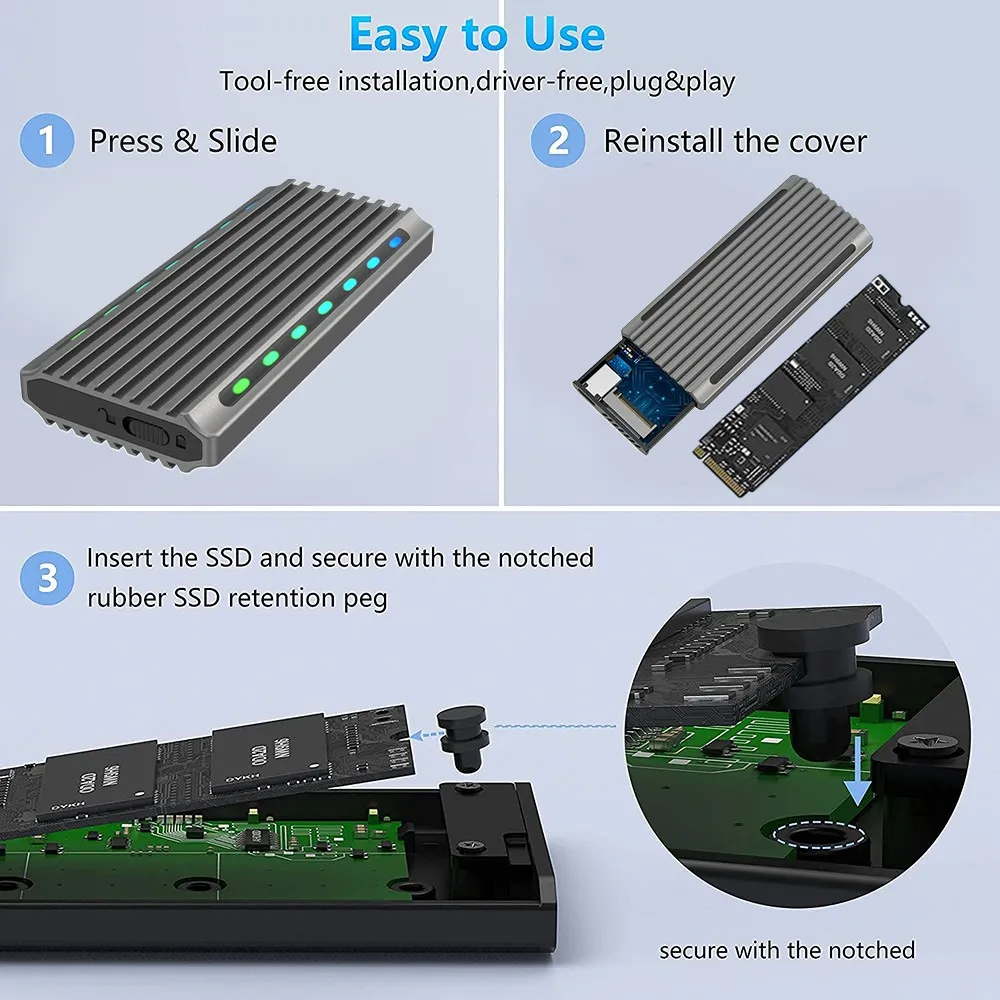 Easy to Use
Tool-free installation,driver-free,plug&play

1 Press & Slide

2 Reinstall the cover

3 Insert the SSD and secure with the notched rubber SSD retention peg

secure with the notched