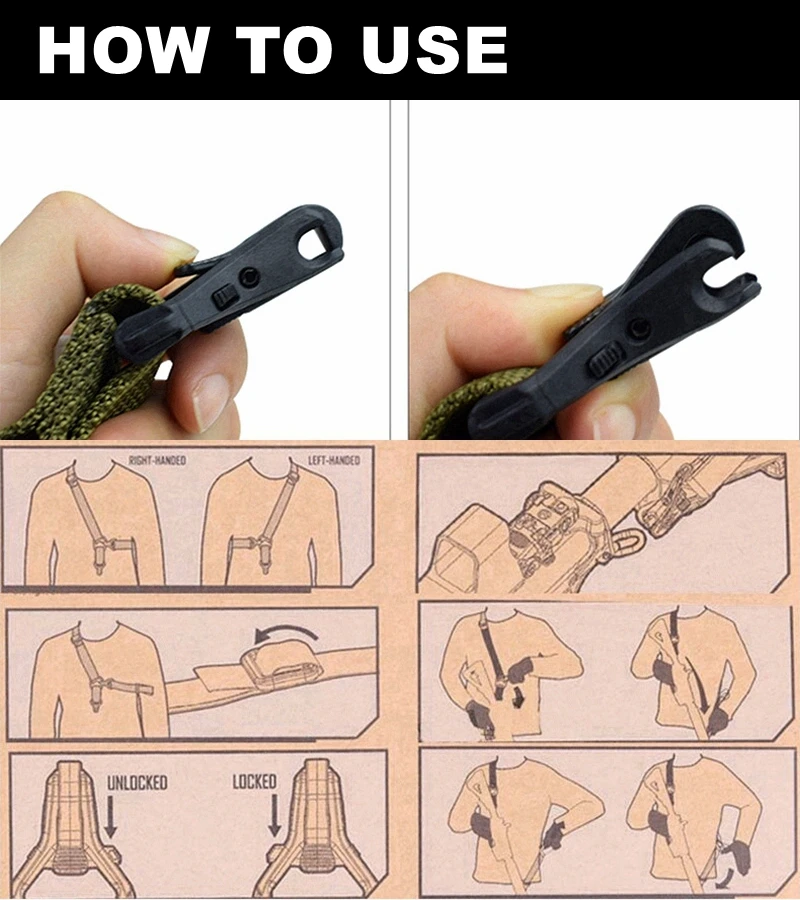 HOW TO USE

RIGHT-HANDED

LEFT-HANDED

UNLOCKED

LOCKED