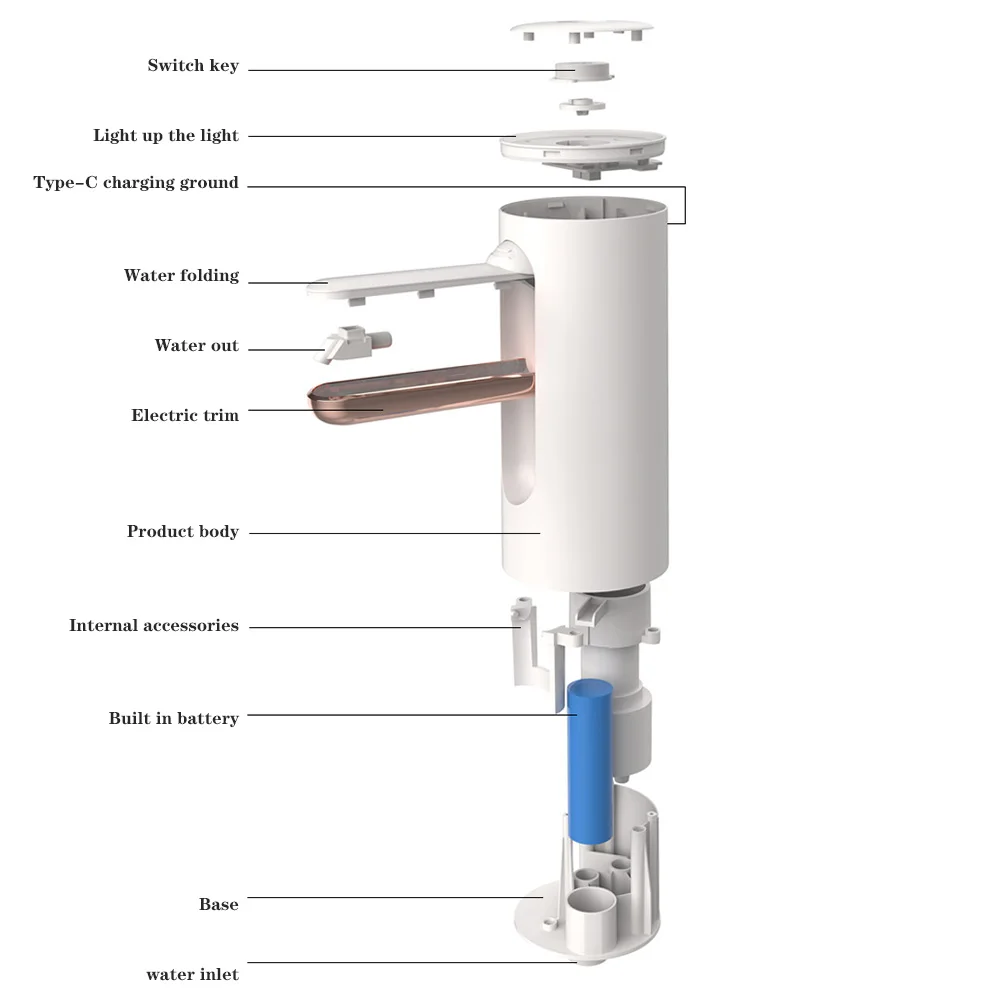 Switch key

Light up the light

Type-C charging ground

Water folding

Water out

Electric trim

Product body

Internal accessories

Built in battery

Base

water inlet