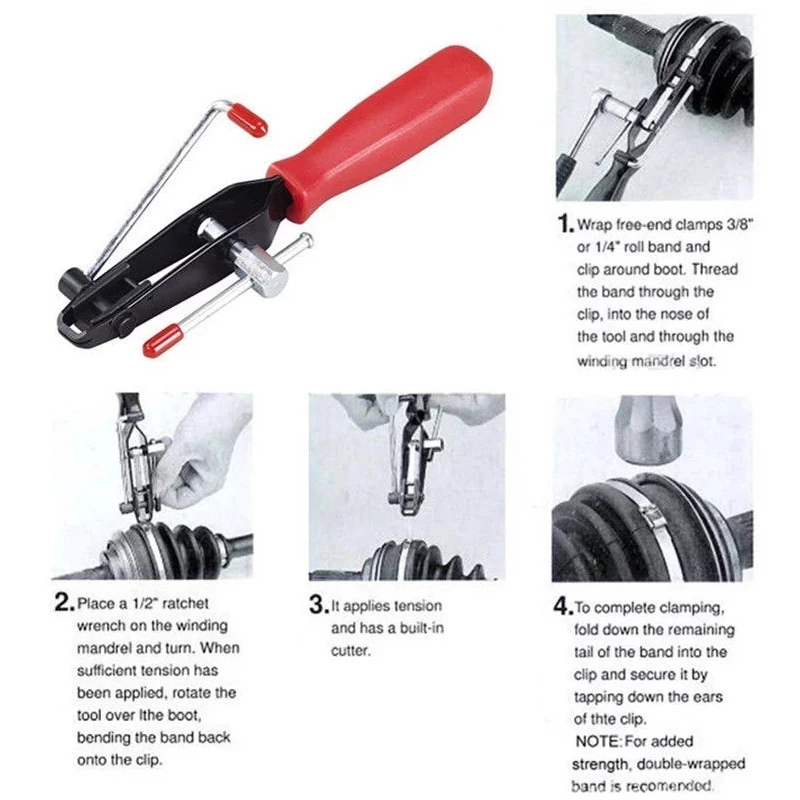 1. Wrap free-end clamps 3/8" or 1/4" roll band and clip around boot. Thread the band through the clip, into the nose of the tool and through the winding mandrel slot.

2. Place a 1/2" ratchet wrench on the winding mandrel and turn. When sufficient tension has been applied, rotate the tool over lthe boot, bending the band back onto the clip.

3. It applies tension and has a built-in cutter.

4. To complete clamping, fold down the remaining tail of the band into the clip and secure it by tapping down the ears of thte clip.
NOTE: For added strength, double-wrapped band is recomended.