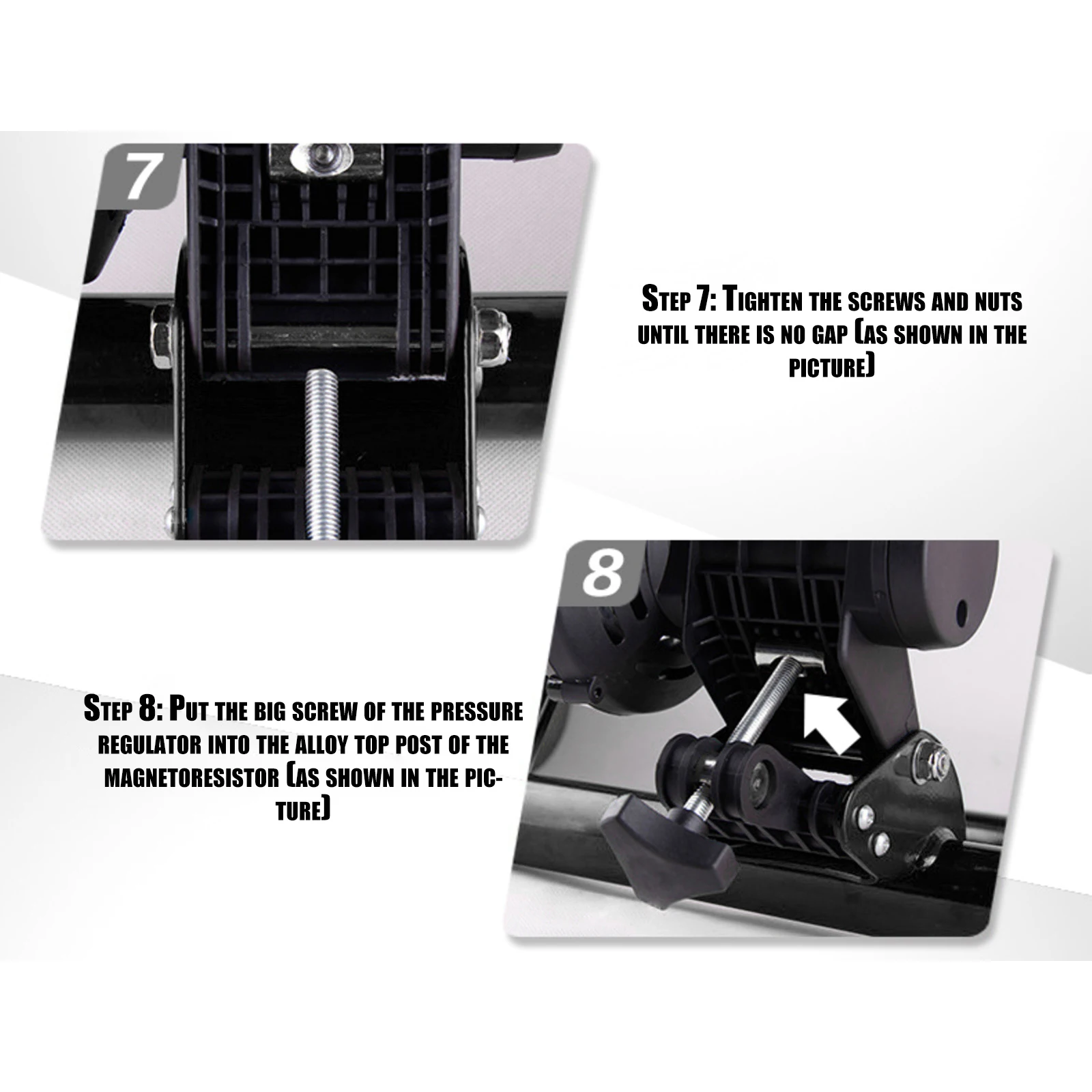 7

Step 7: Tighten the screws and nuts until there is no gap (as shown in the picture)

8

Step 8: Put the big screw of the pressure regulator into the alloy top post of the magnetoresistor (as shown in the picture)