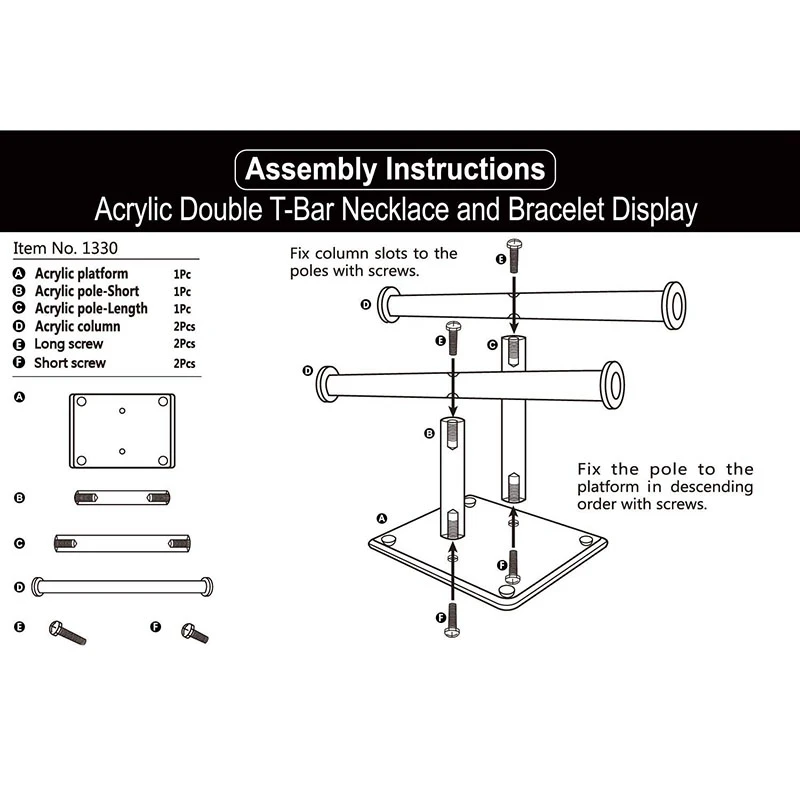 Assembly Instructions

Acrylic Double T-Bar Necklace and Bracelet Display

Item No. 1330

| | | |
|---|---|---|
| A | Acrylic platform | 1Pc |
| B | Acrylic pole-Short | 1Pc |
| C | Acrylic pole-Length | 1Pc |
| D | Acrylic column | 2Pcs |
| E | Long screw | 2Pcs |
| F | Short screw | 2Pcs |

A

B

C

D

E

F

Fix column slots to the poles with screws.

E

D

E

C

D

B

Fix the pole to the platform in descending order with screws.

A

F

F