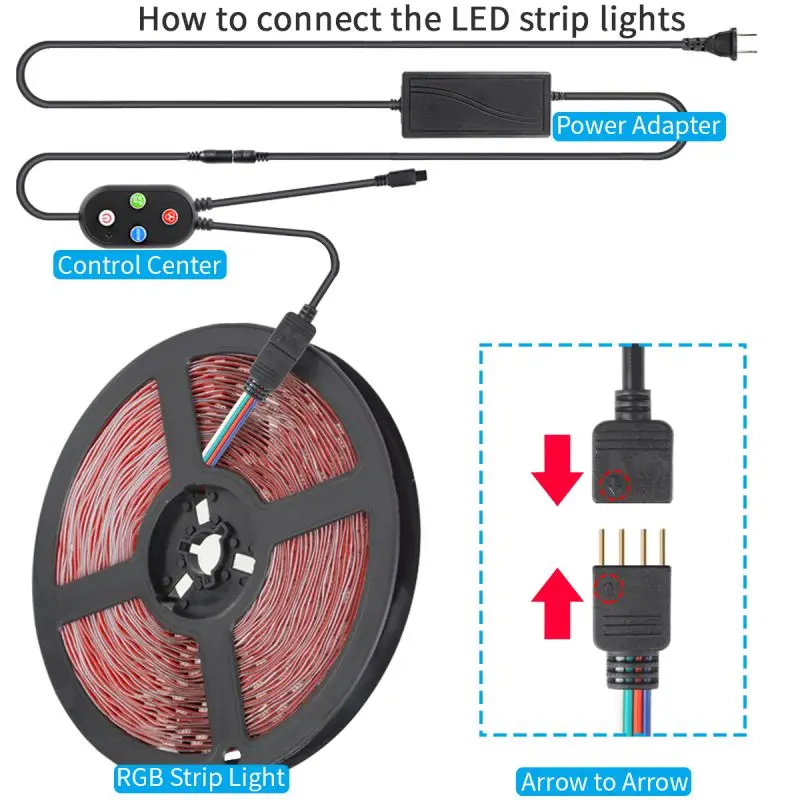 How to connect the LED strip lights

Power Adapter

Control Center

RGB Strip Light

Arrow to Arrow