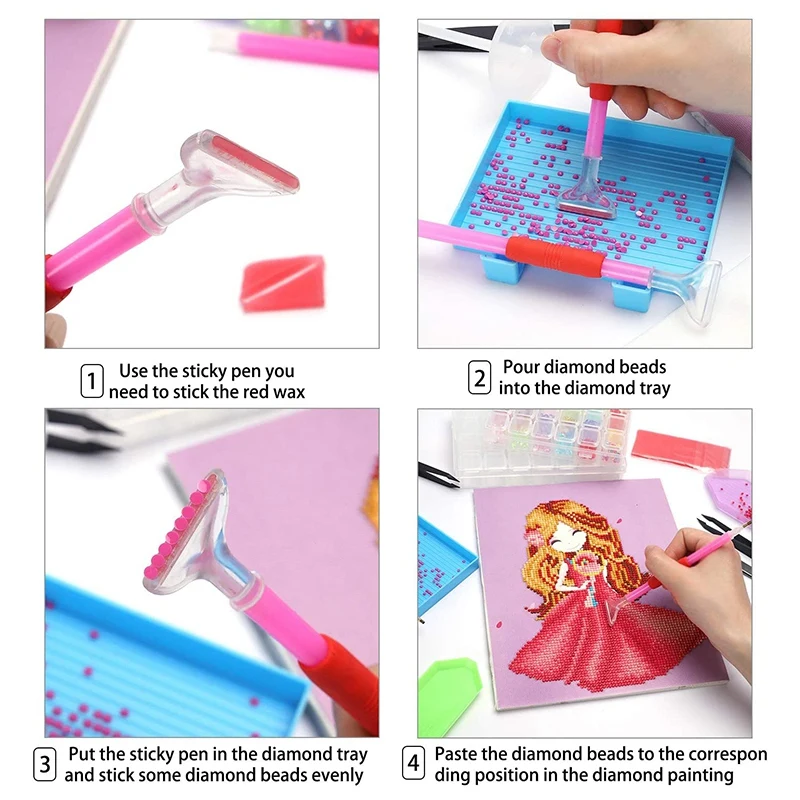 1 Use the sticky pen you need to stick the red wax

2 Pour diamond beads into the diamond tray

3 Put the sticky pen in the diamond tray and stick some diamond beads evenly

4 Paste the diamond beads to the correspon ding position in the diamond painting