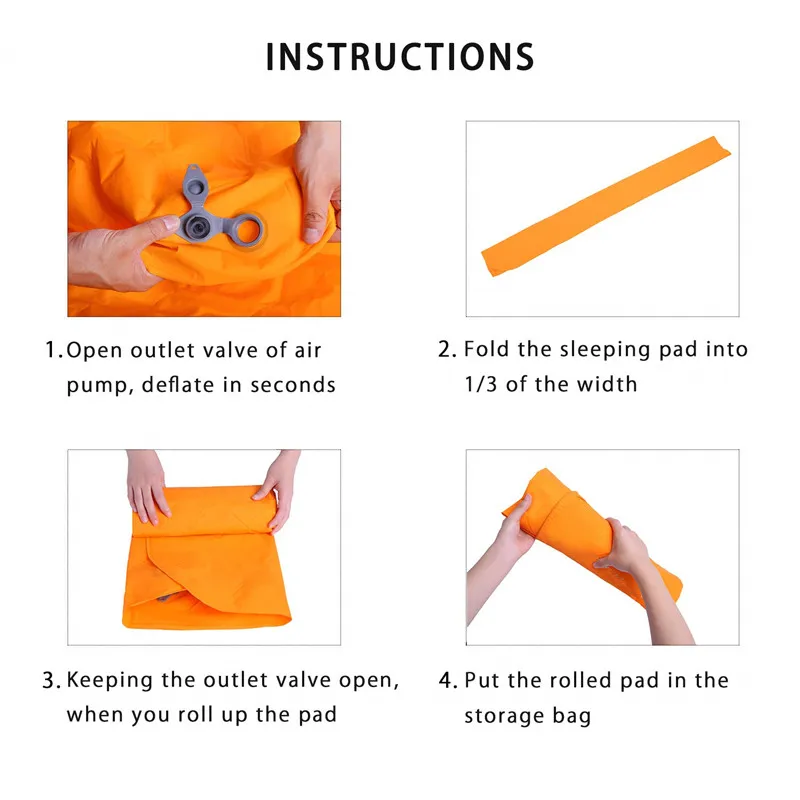 INSTRUCTIONS

1. Open outlet valve of air pump, deflate in seconds

2. Fold the sleeping pad into 1/3 of the width

3. Keeping the outlet valve open, when you roll up the pad

4. Put the rolled pad in the storage bag