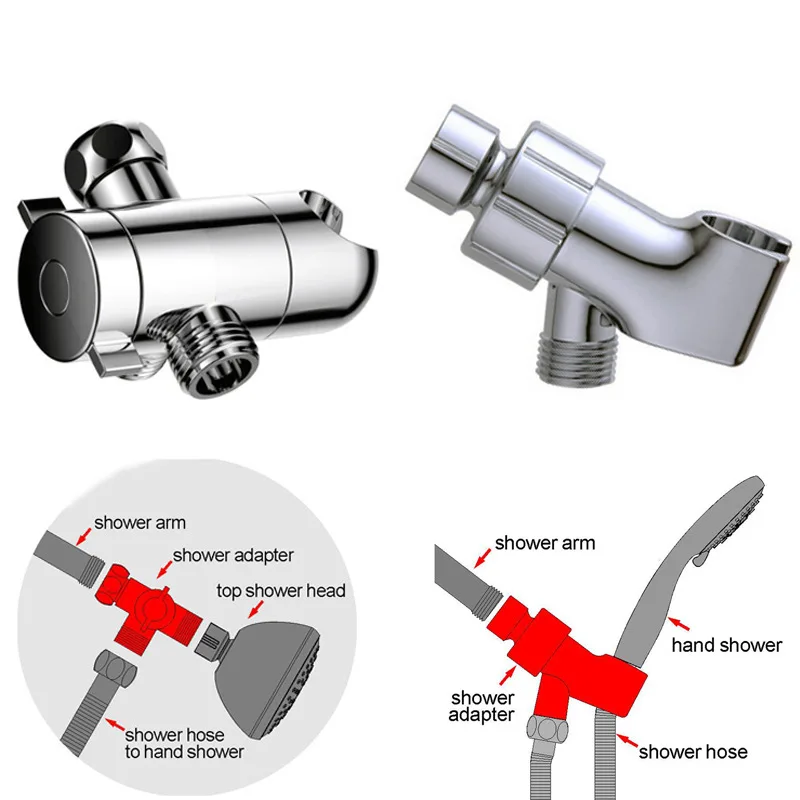 shower arm
shower adapter
top shower head
shower hose
to hand shower

shower arm
hand shower
shower
adapter
shower hose