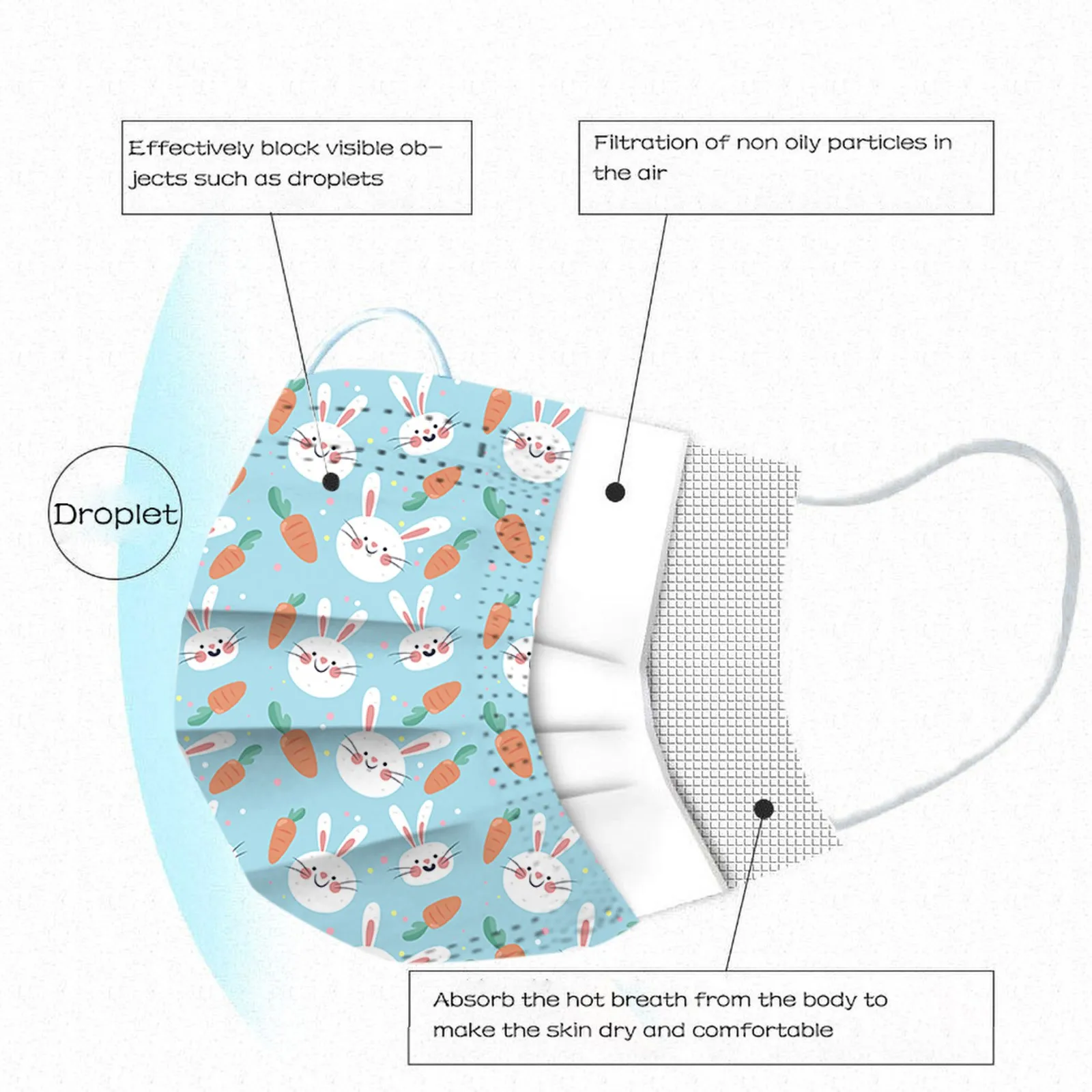 Effectively block visible objects such as droplets

Filtration of non oily particles in the air

Droplet

Absorb the hot breath from the body to make the skin dry and comfortable