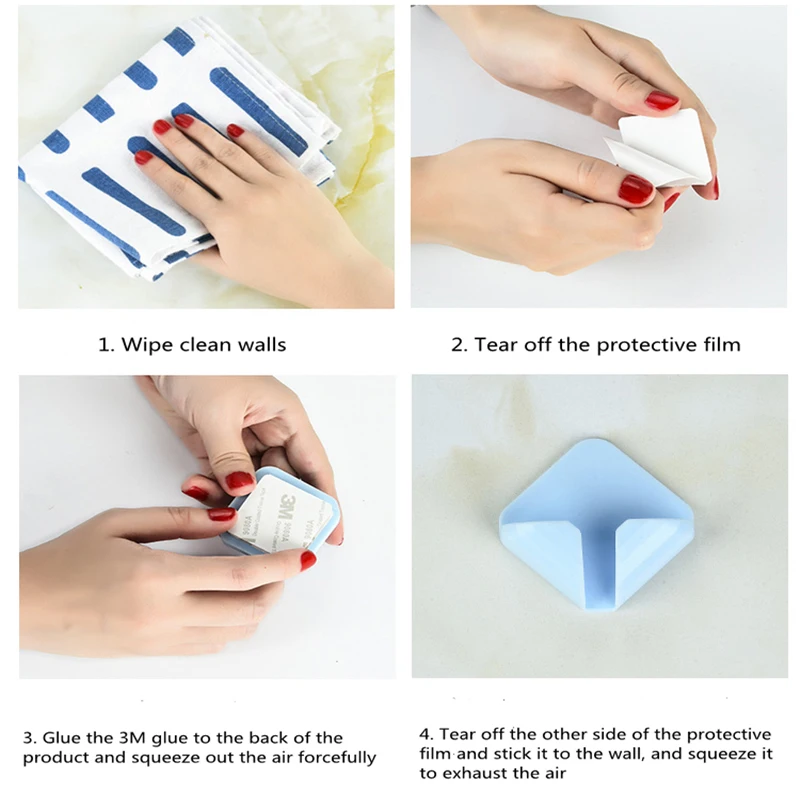 1. Wipe clean walls

2. Tear off the protective film

3M

3. Glue the 3M glue to the back of the product and squeeze out the air forcefully

4. Tear off the other side of the protective film and stick it to the wall, and squeeze it to exhaust the air