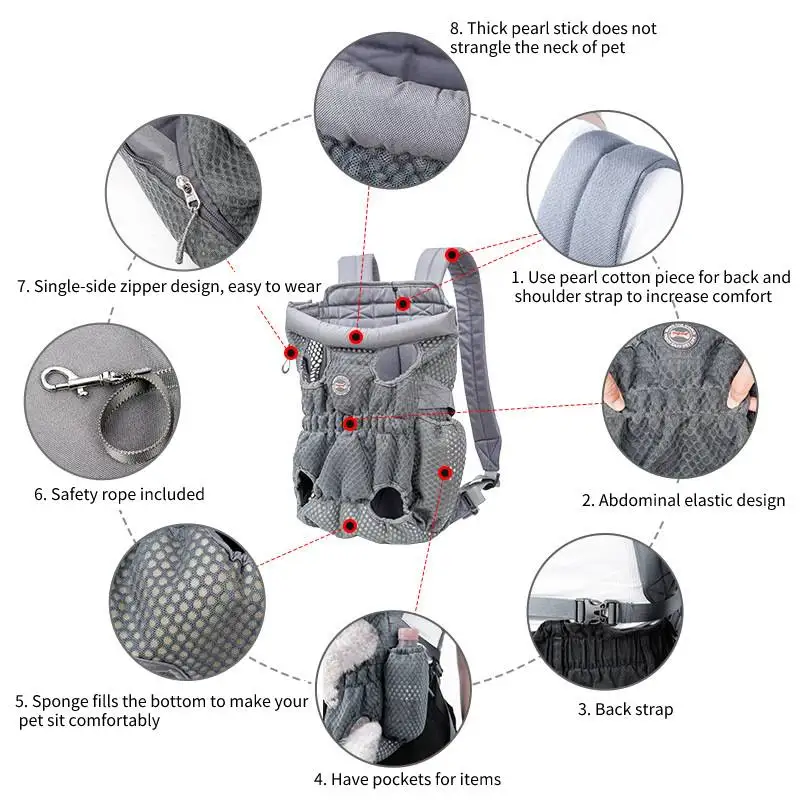 8. Thick pearl stick does not strangle the neck of pet

7. Single-side zipper design, easy to wear

1. Use pearl cotton piece for back and shoulder strap to increase comfort

6. Safety rope included

2. Abdominal elastic design

5. Sponge fills the bottom to make your pet sit comfortably

3. Back strap

4. Have pockets for items