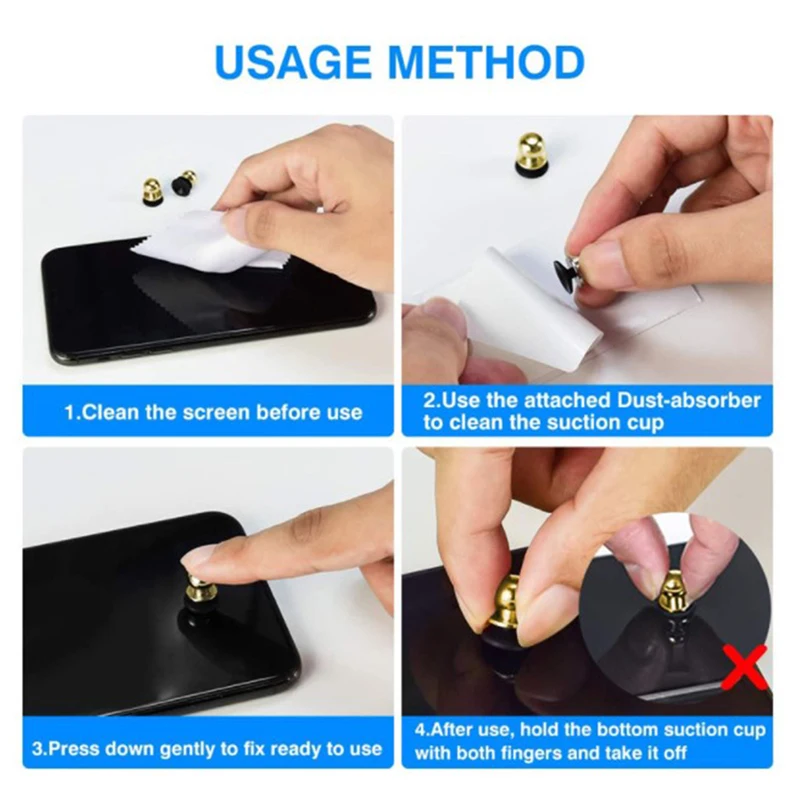 USAGE METHOD

1.Clean the screen before use

2.Use the attached Dust-absorber to clean the suction cup

3.Press down gently to fix ready to use

4.After use, hold the bottom suction cup with both fingers and take it off