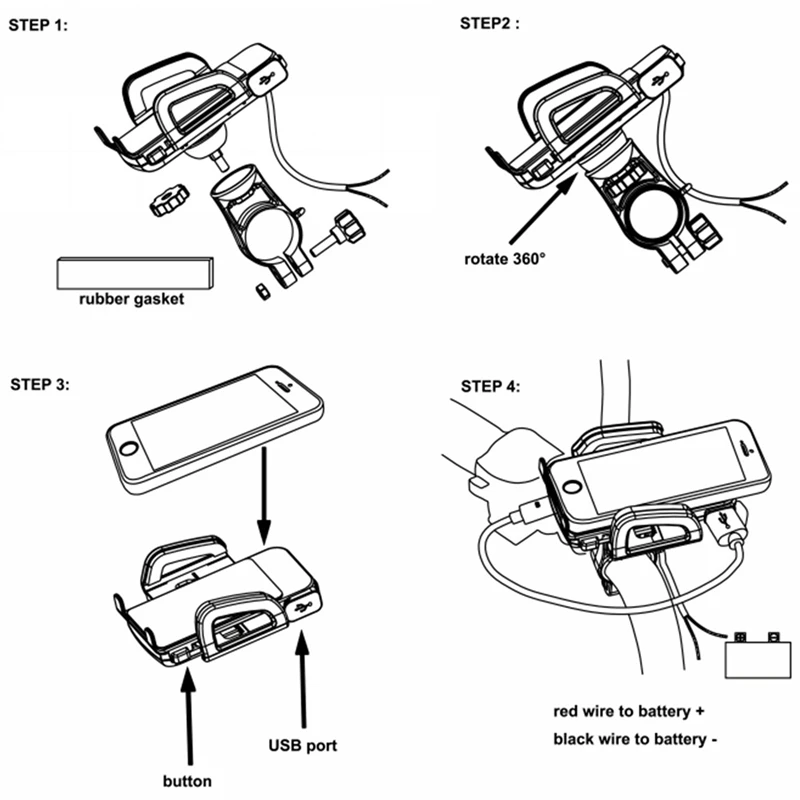 STEP 1:

rubber gasket

STEP2 :

rotate 360°

STEP 3:

button

USB port

STEP 4:

red wire to battery +

black wire to battery -