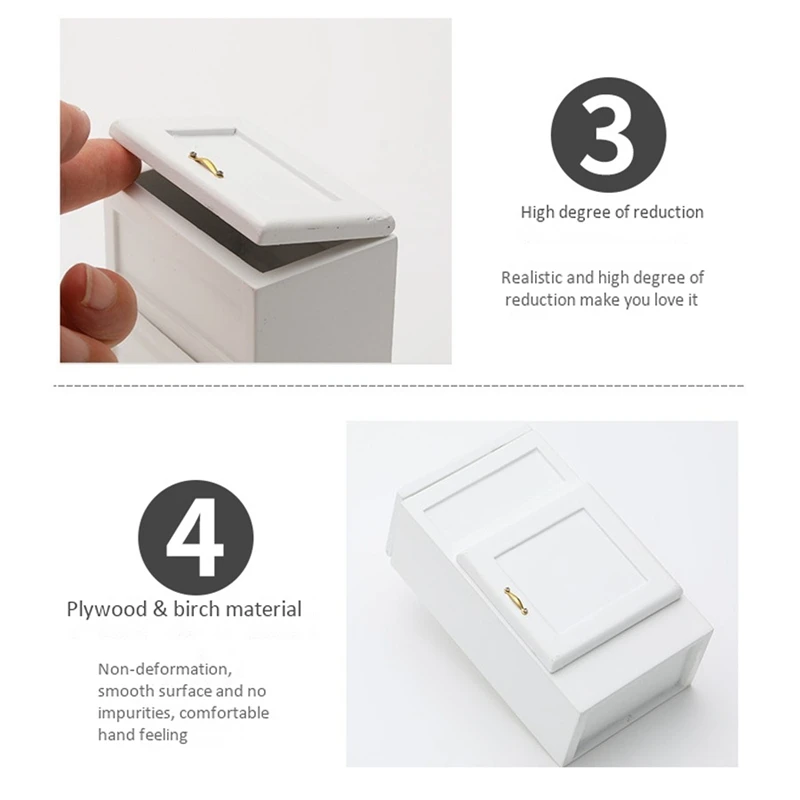 3

High degree of reduction

Realistic and high degree of reduction make you love it

4

Plywood & birch material

Non-deformation, smooth surface and no impurities, comfortable hand feeling