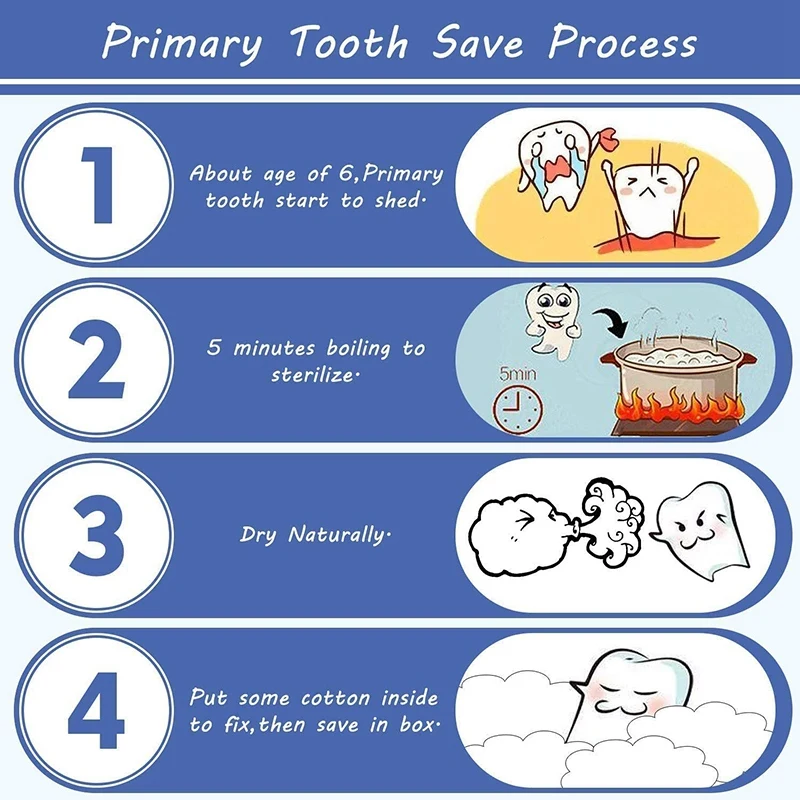 Primary Tooth Save Process

1

About age of 6,Primary tooth start to shed·

2

5 minutes boiling to sterilize·

5min

3

Dry Naturally·

4

Put some cotton inside to fix,then save in box·