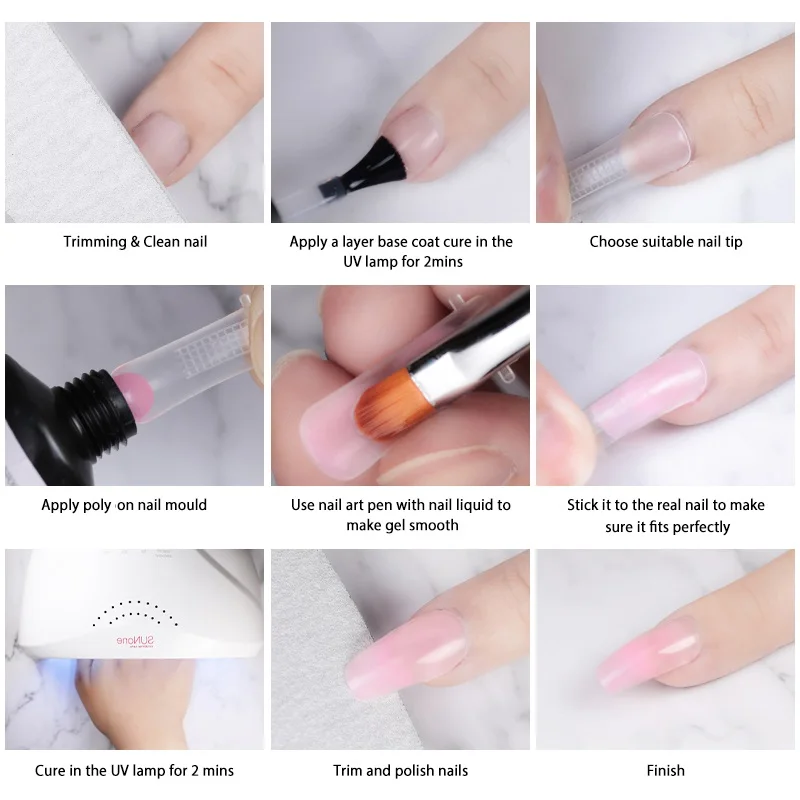 Trimming & Clean nail

Apply a layer base coat cure in the UV lamp for 2mins

Choose suitable nail tip

Apply poly on nail mould

Use nail art pen with nail liquid to make gel smooth

Stick it to the real nail to make sure it fits perfectly

SUNone

Cure in the UV lamp for 2 mins

Trim and polish nails

Finish