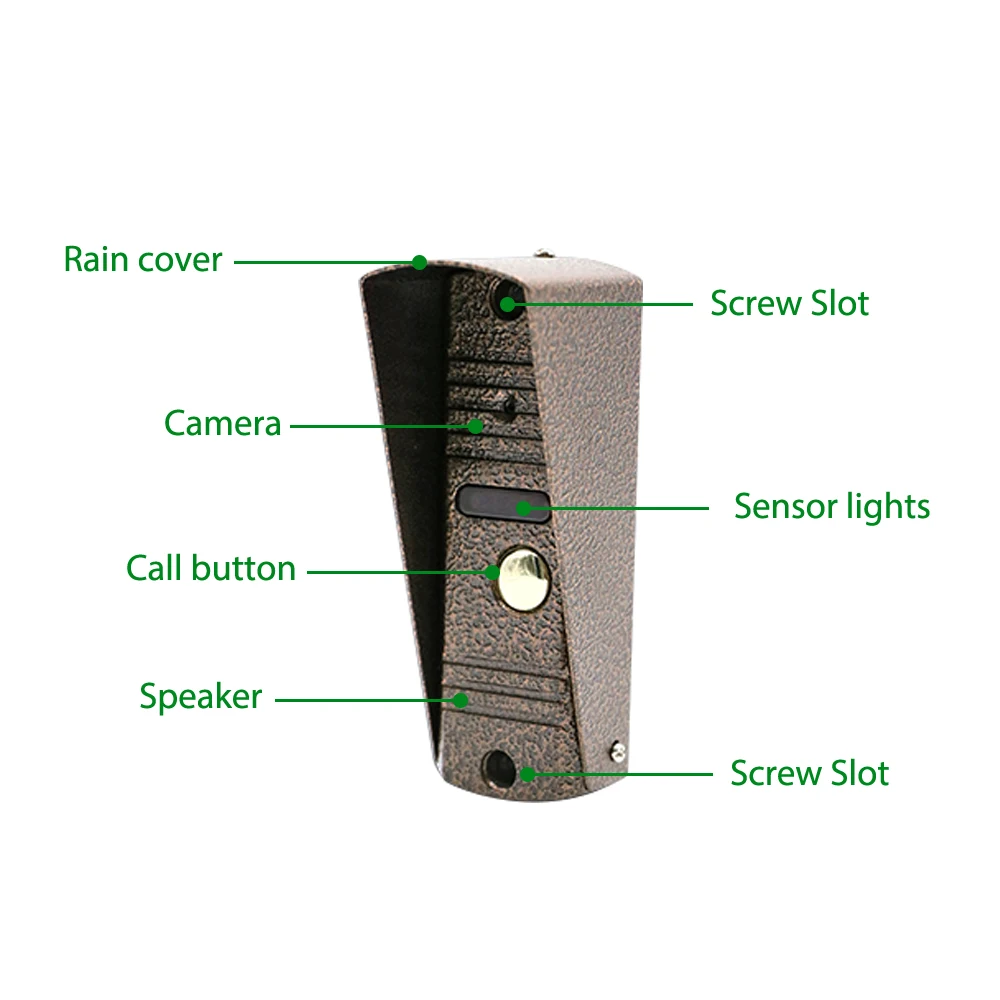 Rain cover

Screw Slot

Camera

Sensor lights

Call button

Speaker

Screw Slot