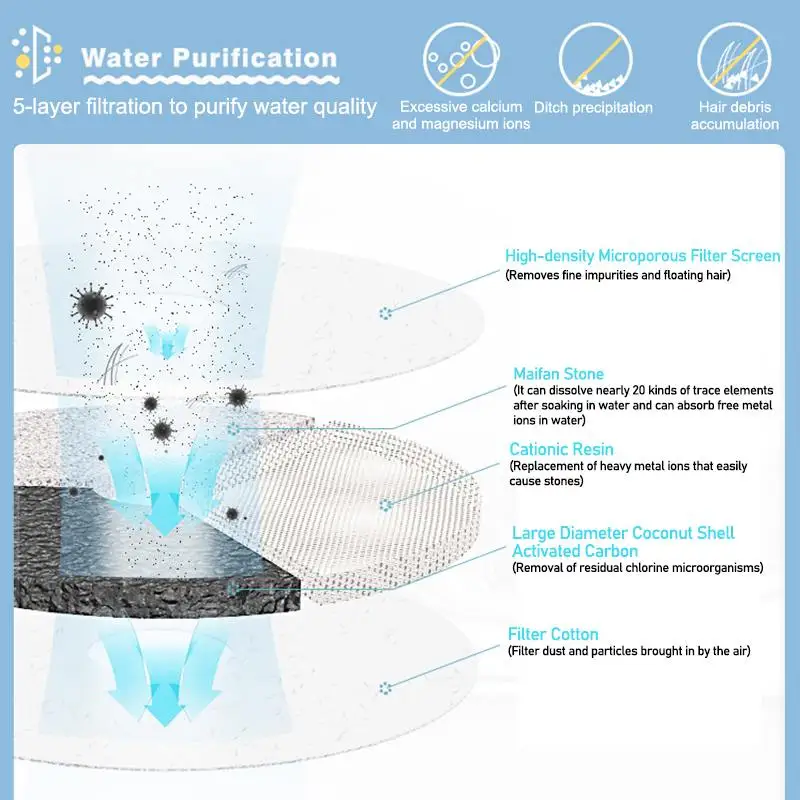 Water Purification

5-layer filtration to purify water quality

Excessive calcium and magnesium ions

Ditch precipitation

Hair debris accumulation

High-density Microporous Filter Screen
(Removes fine impurities and floating hair)

Maifan Stone
(It can dissolve nearly 20 kinds of trace elements after soaking in water and can absorb free metal ions in water)

Cationic Resin
(Replacement of heavy metal ions that easily cause stones)

Large Diameter Coconut Shell Activated Carbon
(Removal of residual chlorine microorganisms)

Filter Cotton
(Filter dust and particles brought in by the air)