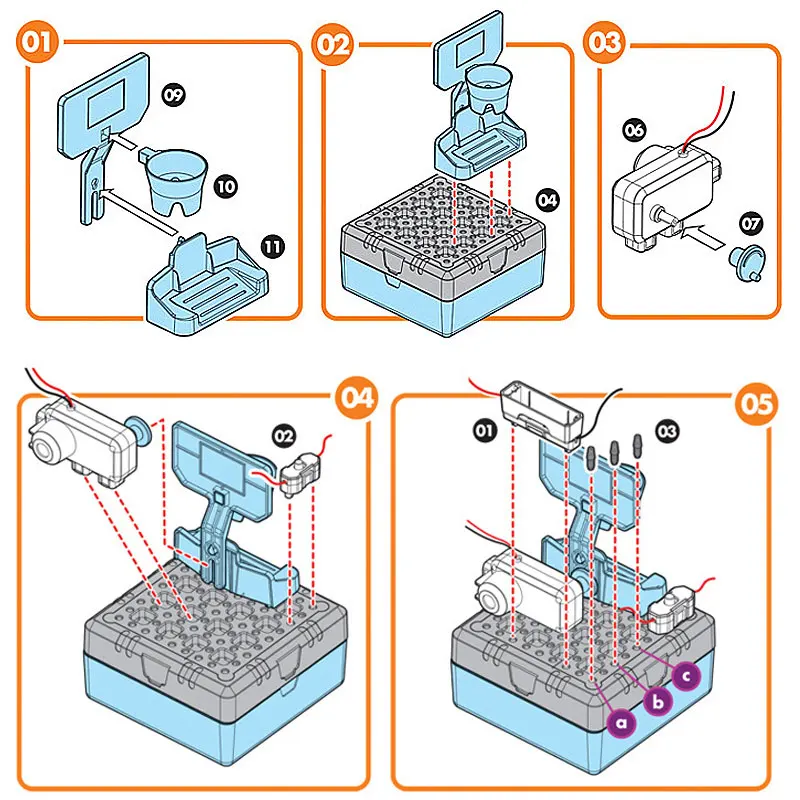 01
09
10
11

02
04

03
06
07

04
02

05
01
03
a
b
c