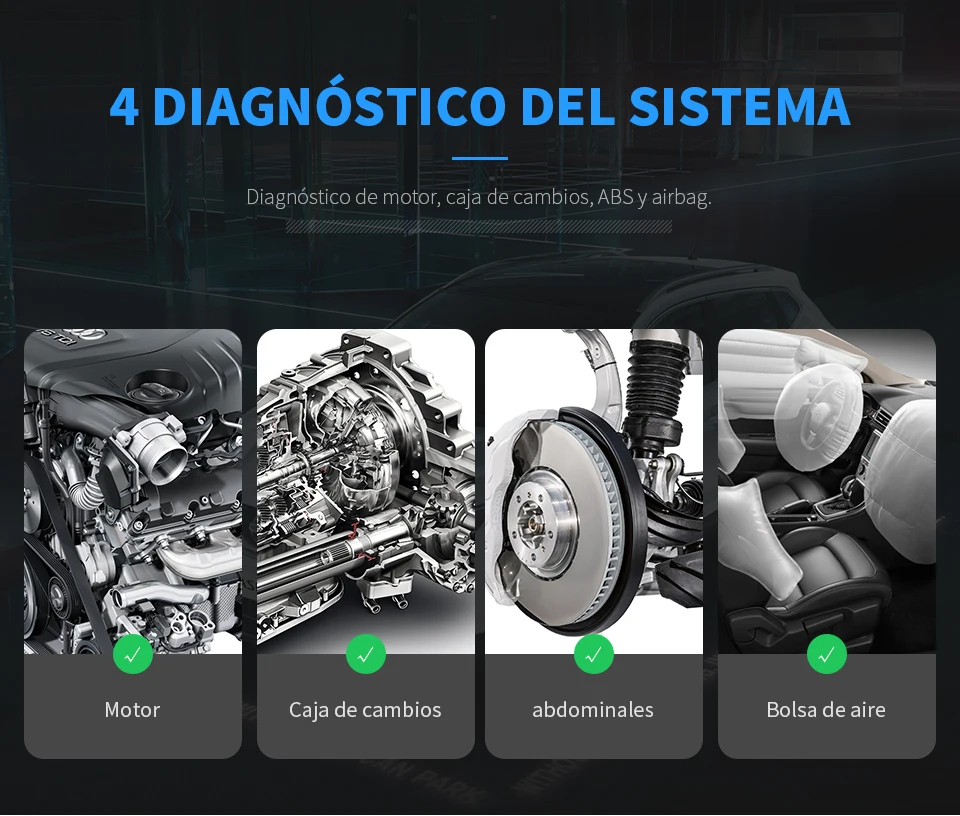 4 DIAGNÓSTICO DEL SISTEMA

Diagnóstico de motor, caja de cambios, ABS y airbag.

Motor

Caja de cambios

abdominales

Bolsa de aire