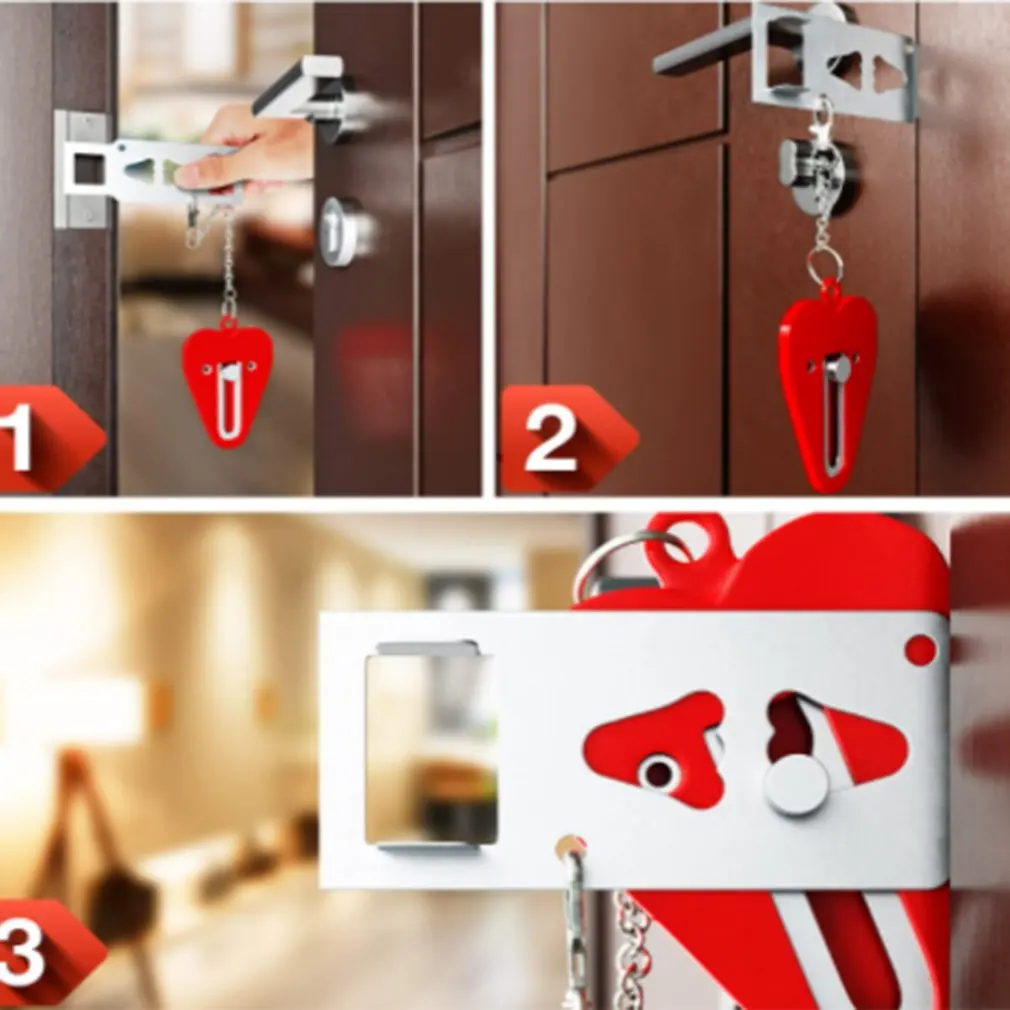 1

2

3