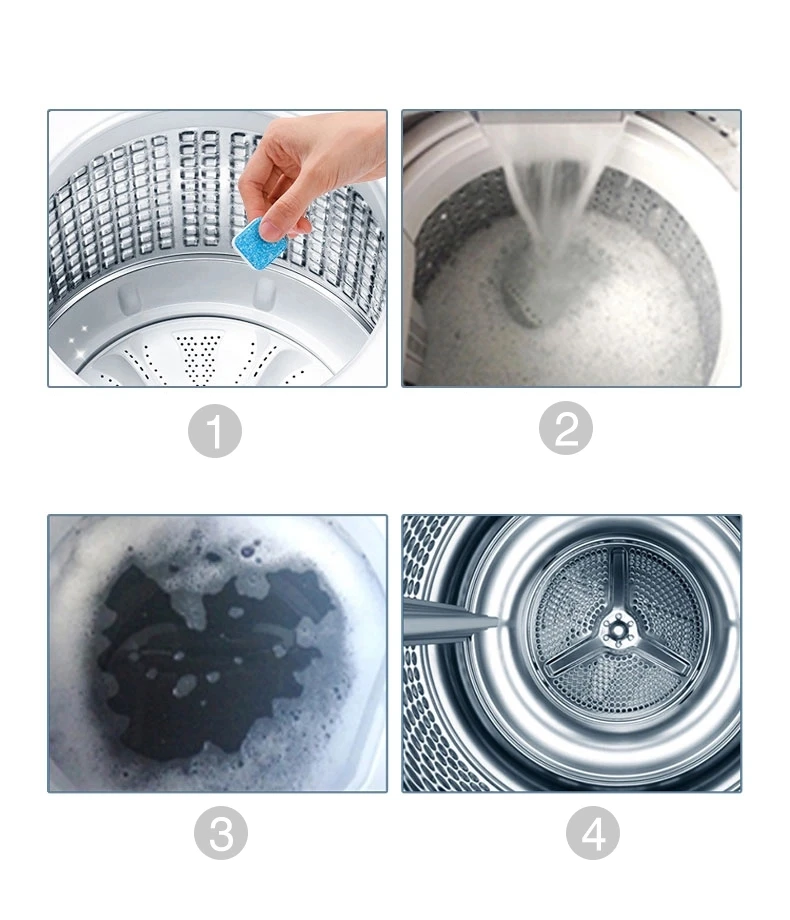 1

2

3

4