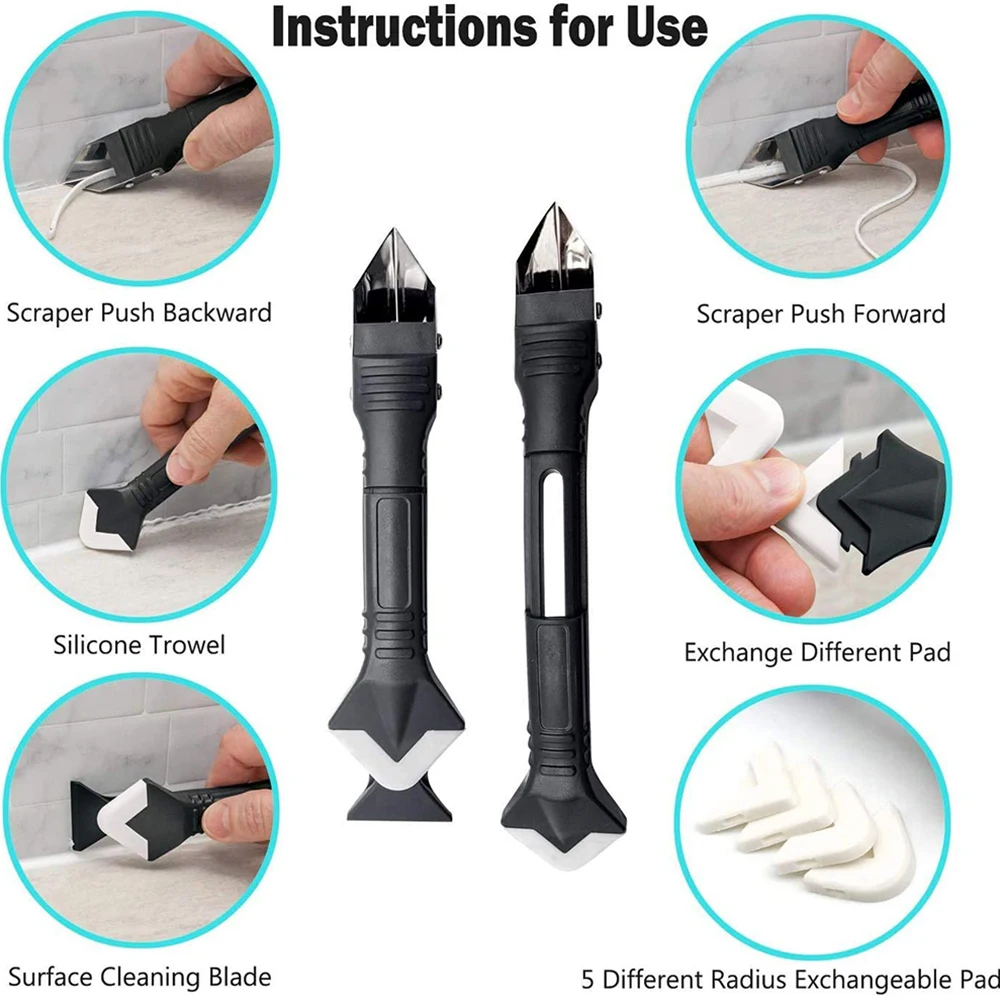 Instructions for Use

Scraper Push Backward

Scraper Push Forward

Silicone Trowel

Exchange Different Pad

Surface Cleaning Blade

5 Different Radius Exchangeable Pad