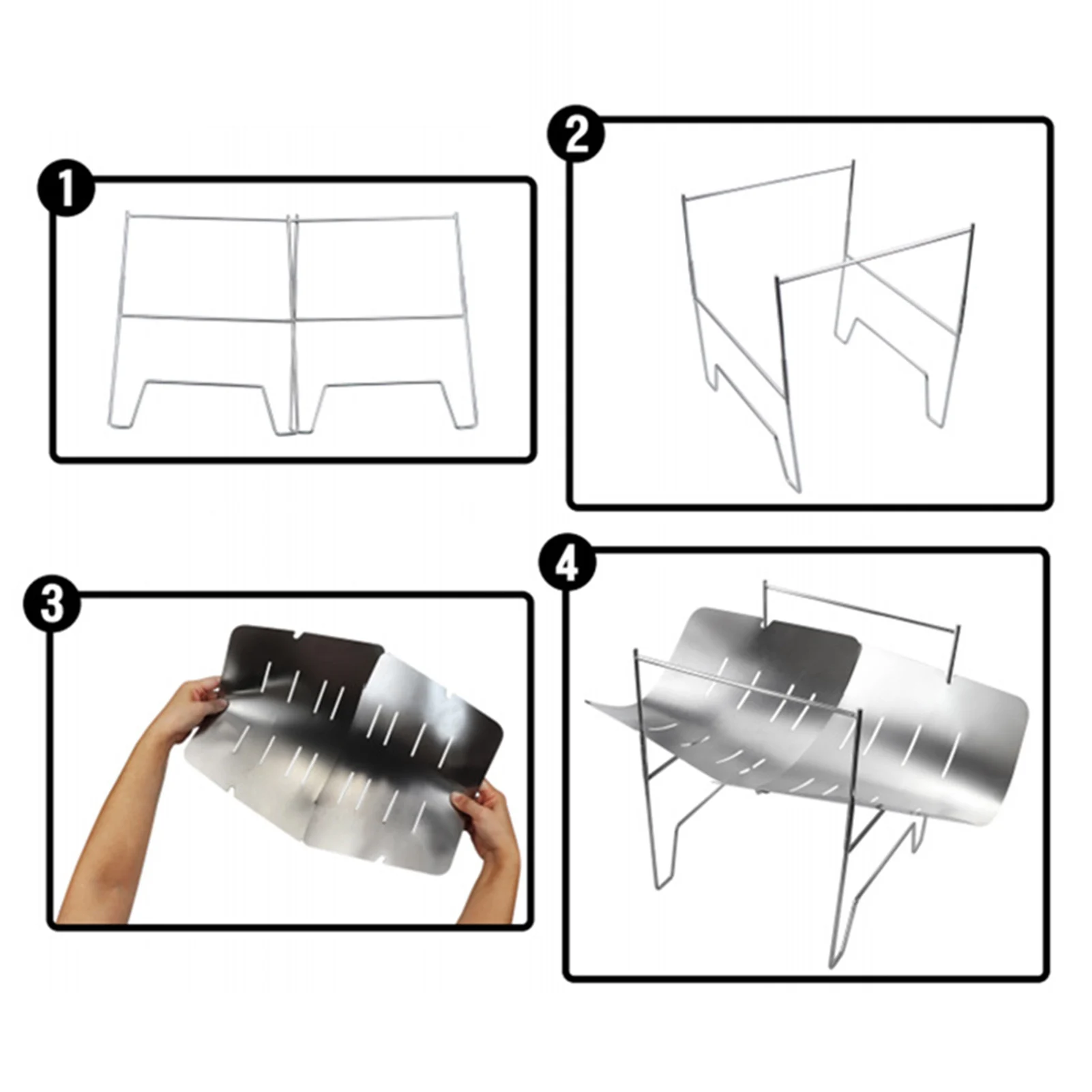 1

2

3

4