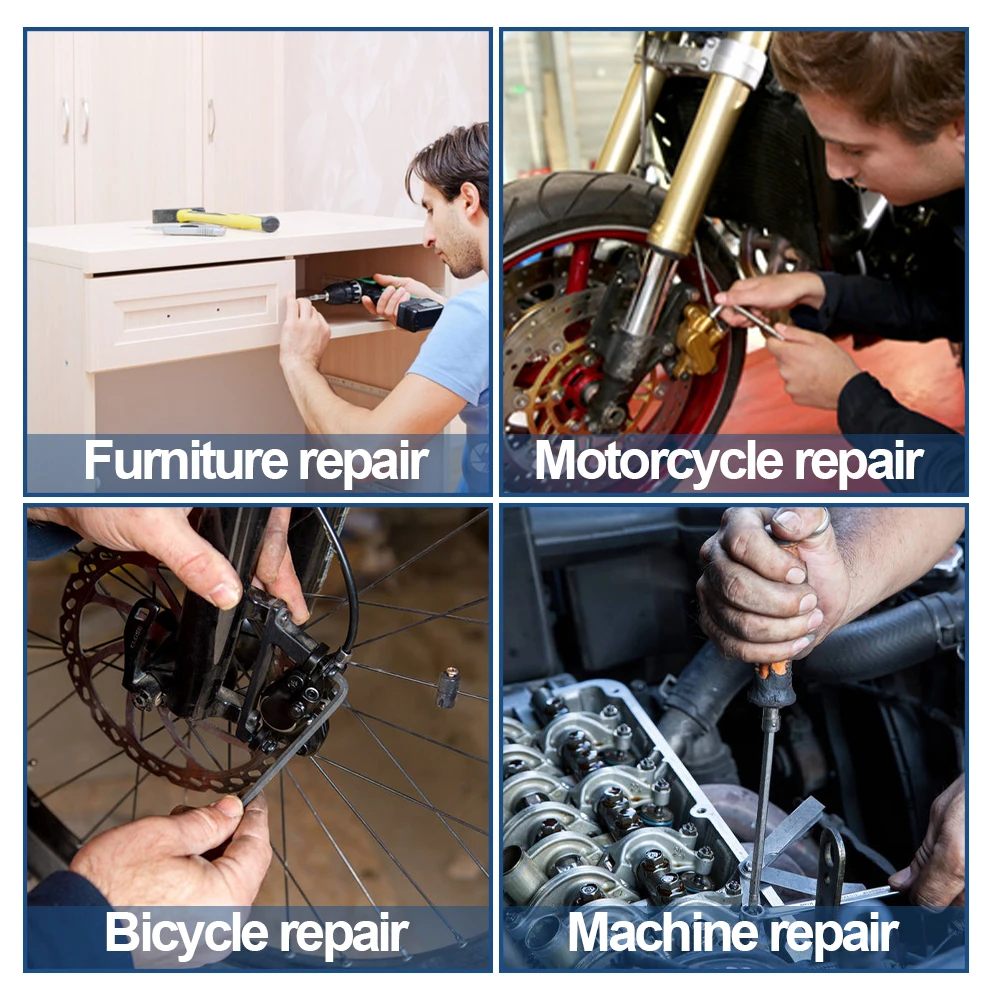 Furniture repair

Motorcycle repair

Bicycle repair

Machine repair