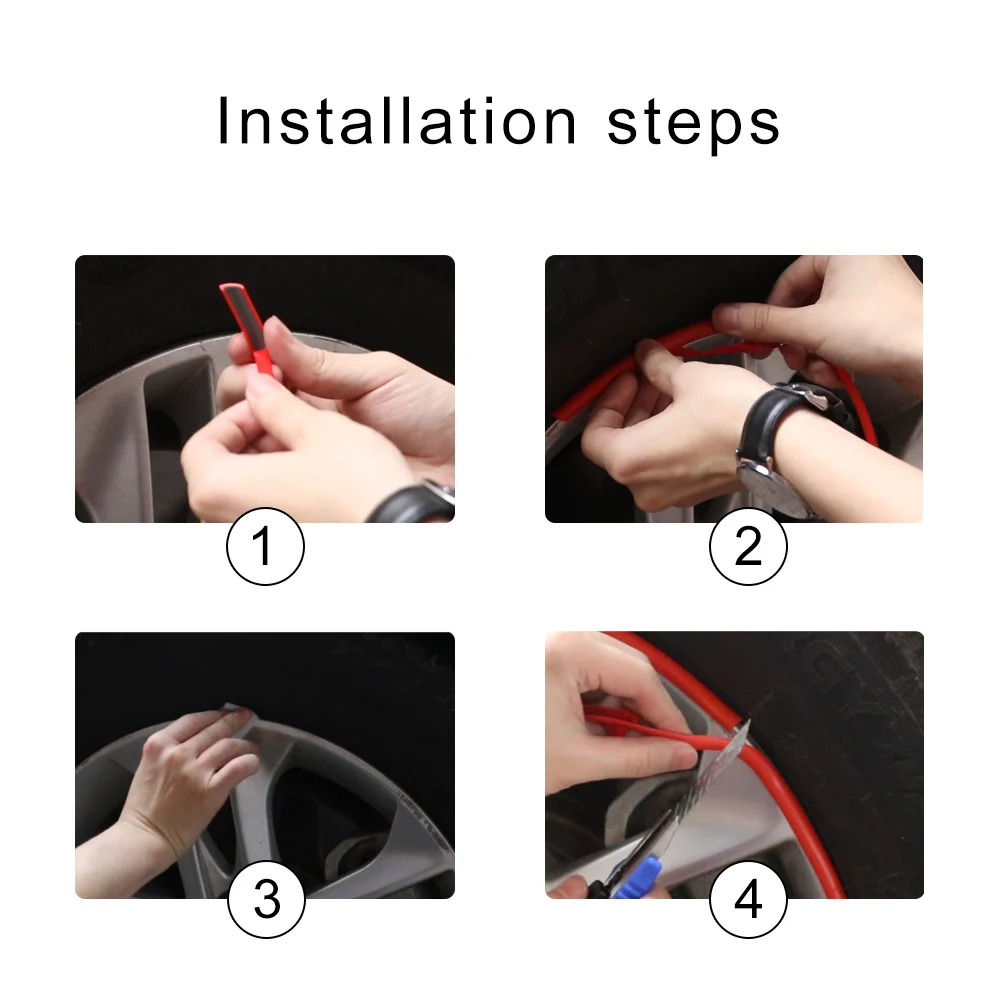 Installation steps

1

2

3

4