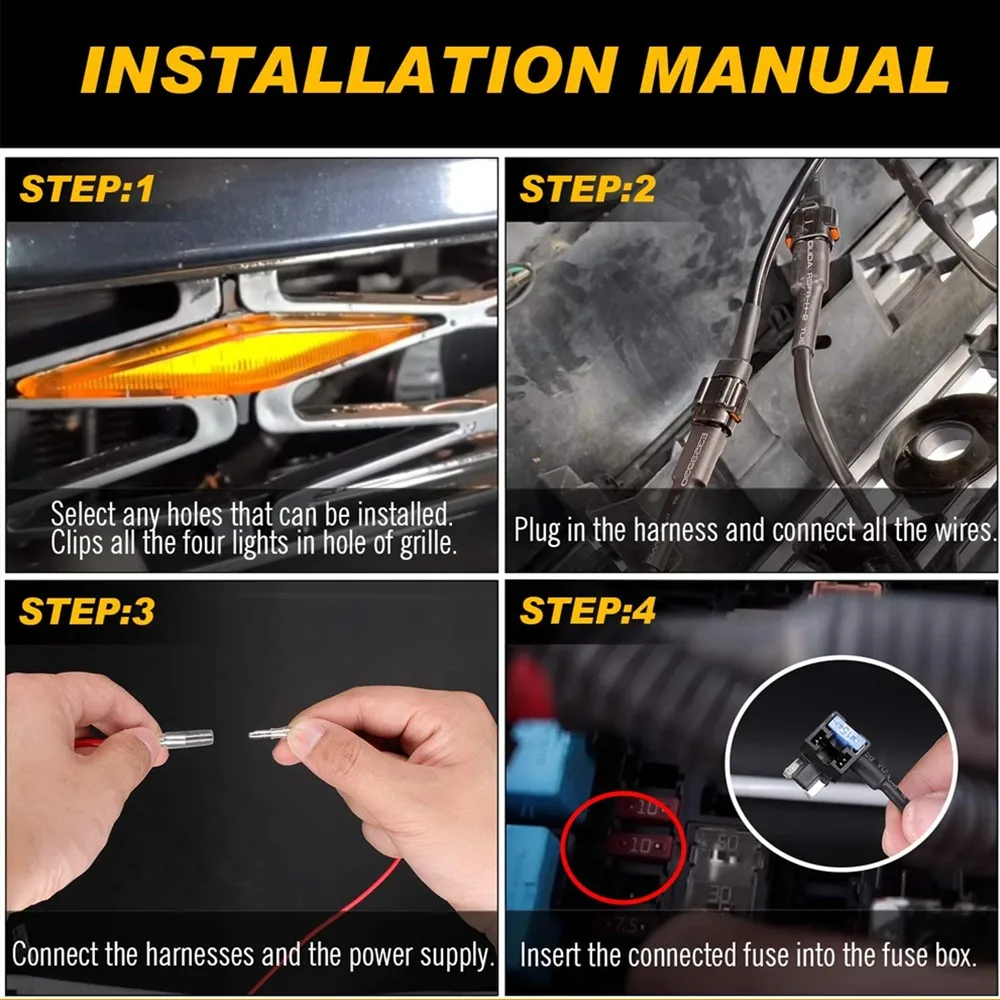 INSTALLATION MANUAL

STEP:1

Select any holes that can be installed. Clips all the four lights in hole of grille.

STEP:2

Plug in the harness and connect all the wires.

STEP:3

Connect the harnesses and the power supply.

STEP:4

10

10

60

30

7.5

Insert the connected fuse into the fuse box.