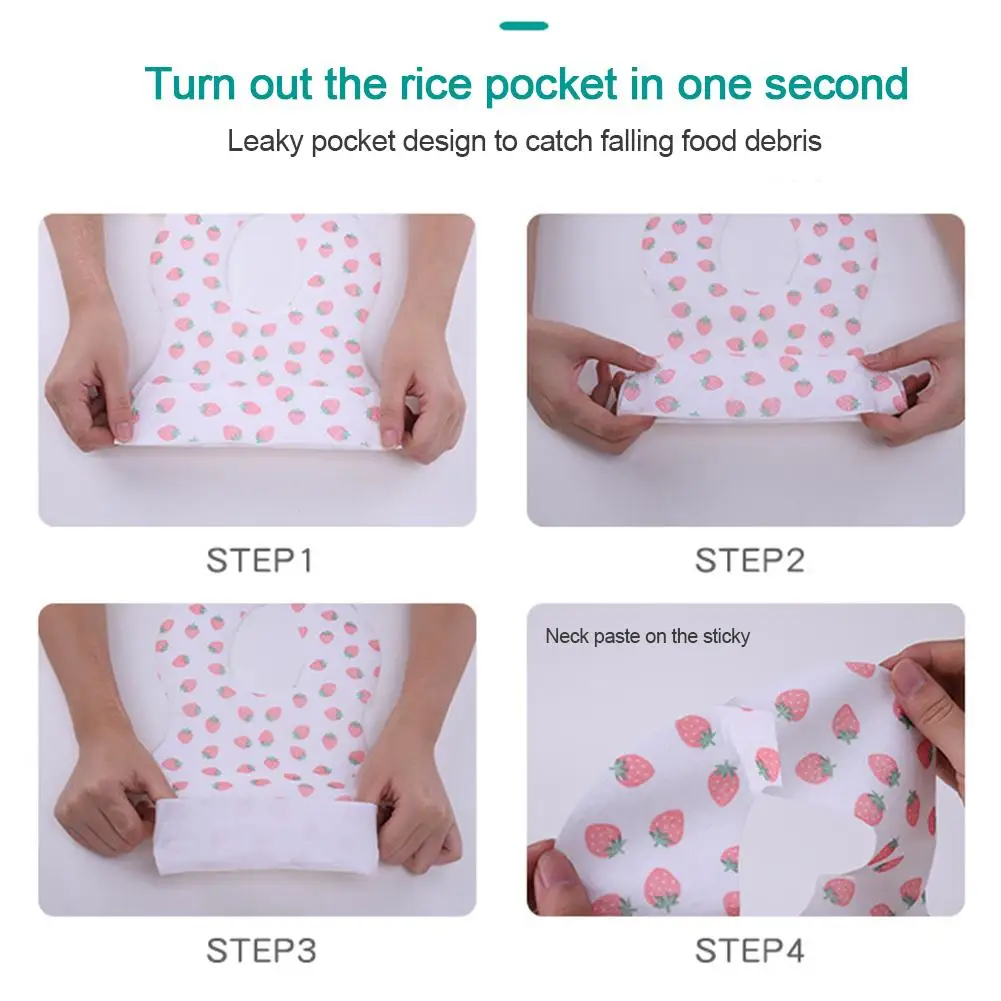 Turn out the rice pocket in one second

Leaky pocket design to catch falling food debris

STEP1

STEP2

STEP3

Neck paste on the sticky

STEP4