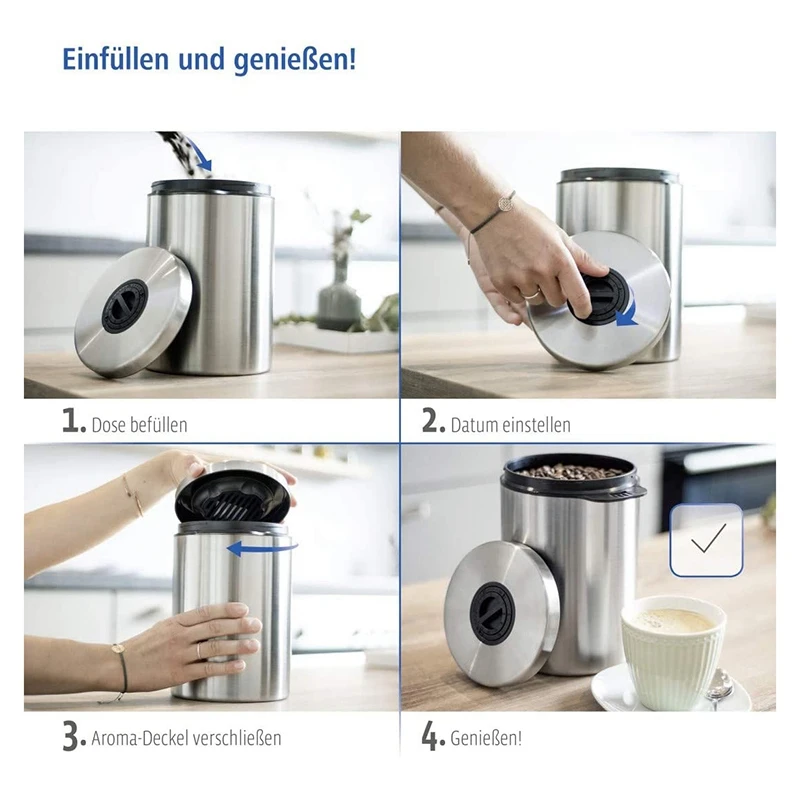 Einfüllen und genießen!

1. Dose befüllen

2. Datum einstellen

3. Aroma-Deckel verschließen

4. Genießen!