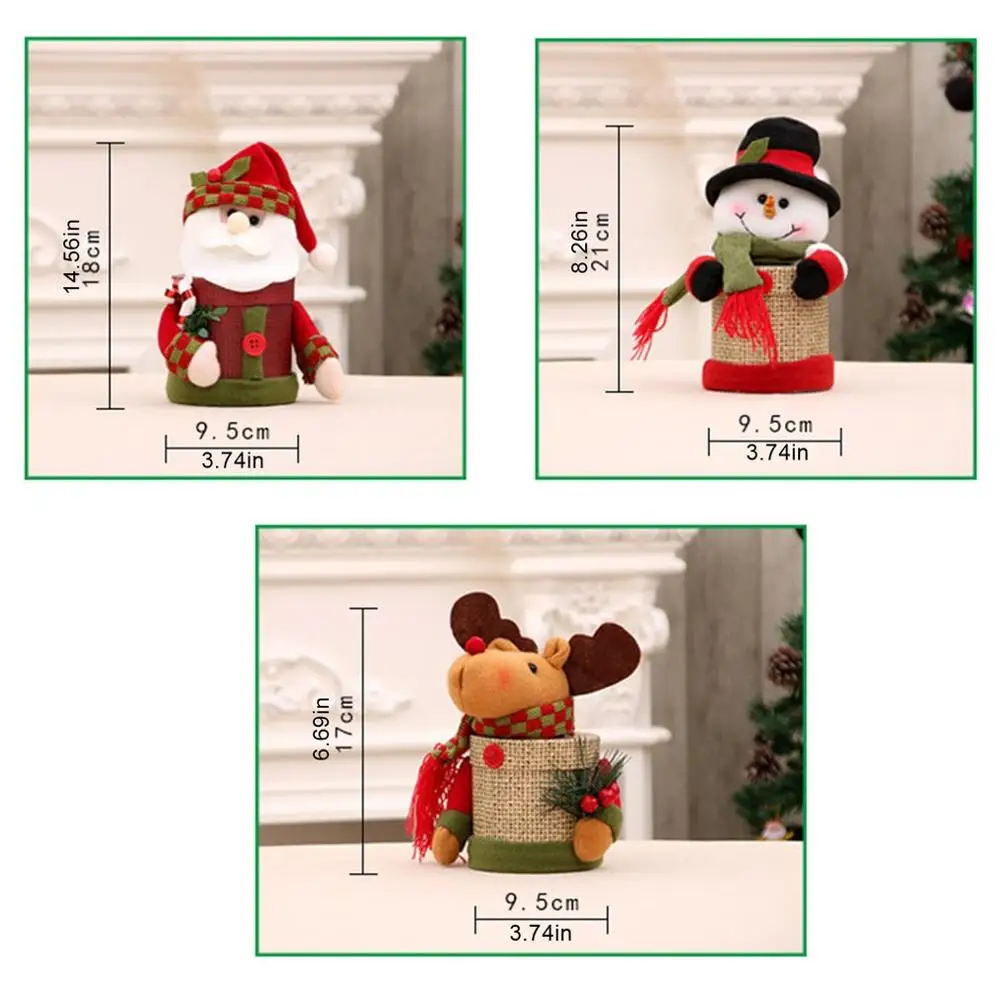 14.56in
18cm

9.5cm
3.74in

8.26in
21cm

9.5cm
3.74in

6.69in
17cm

9.5cm
3.74in