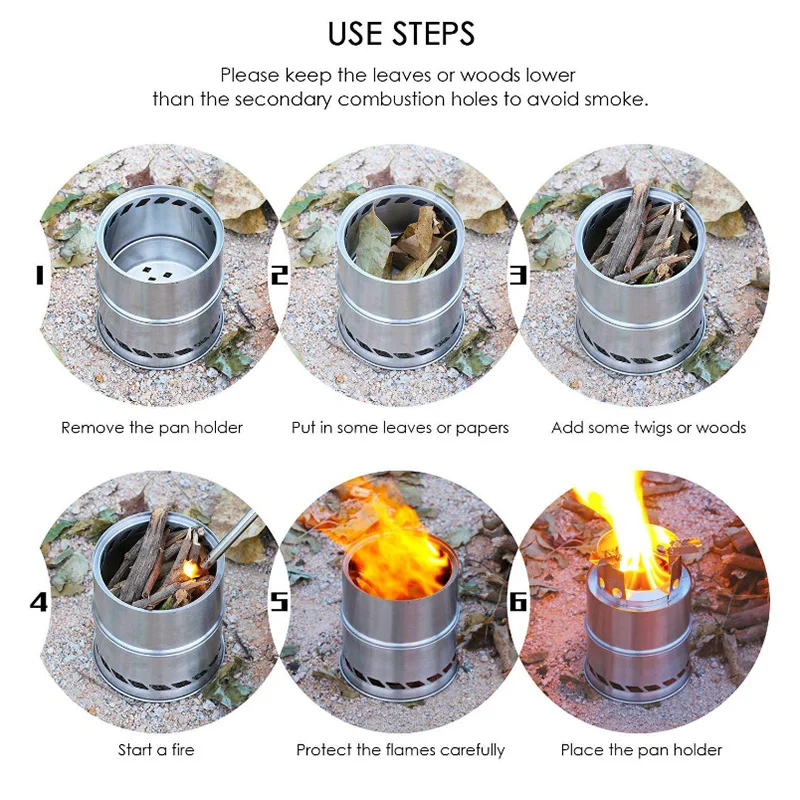 USE STEPS

Please keep the leaves or woods lower than the secondary combustion holes to avoid smoke.

1

Remove the pan holder

2

Put in some leaves or papers

3

Add some twigs or woods

4

Start a fire

5

Protect the flames carefully

6

Place the pan holder