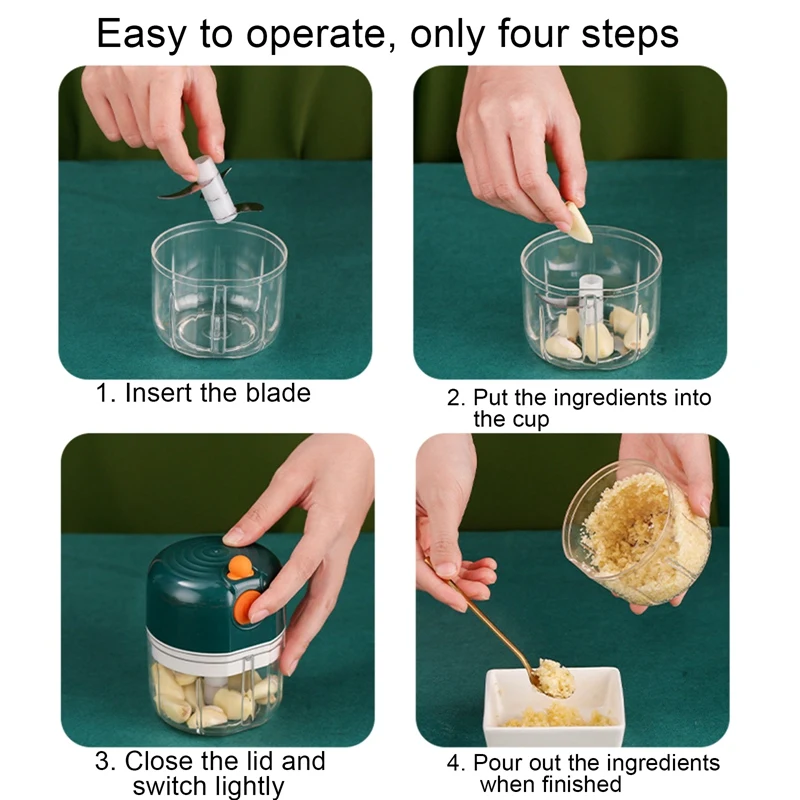 Easy to operate, only four steps

1. Insert the blade

2. Put the ingredients into the cup

3. Close the lid and switch lightly

4. Pour out the ingredients when finished