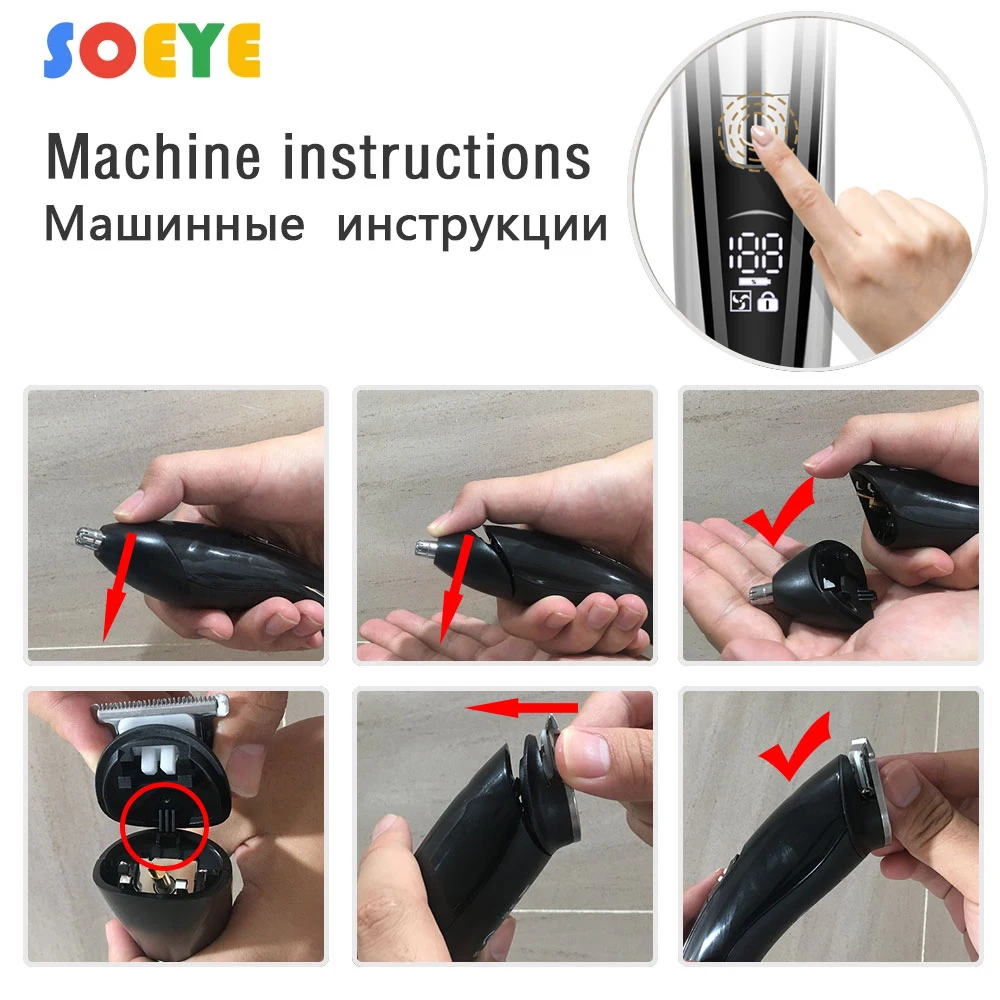 SOEYE

Machine instructions
Машинные инструкции

188